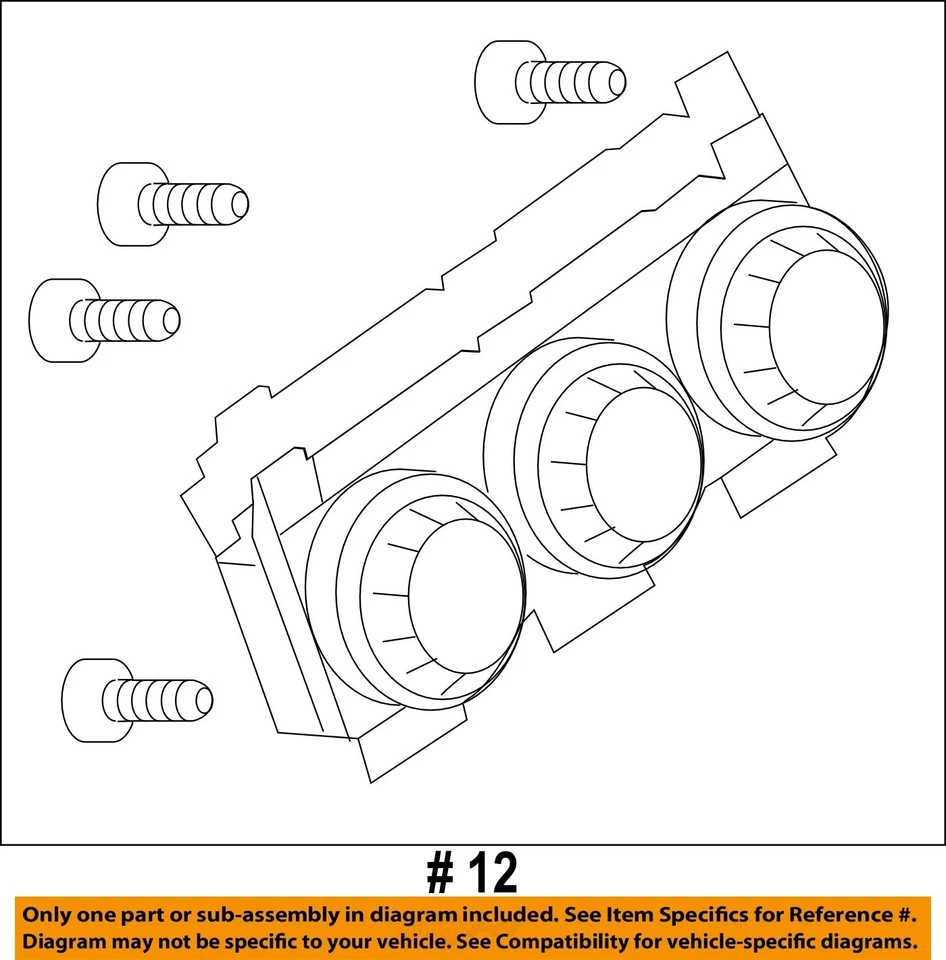 # 12

Only one part or sub-assembly in diagram included. See Item Specifics for Reference #. Diagram may not be specific to your vehicle. See Compatibility for vehicle-specific diagrams.