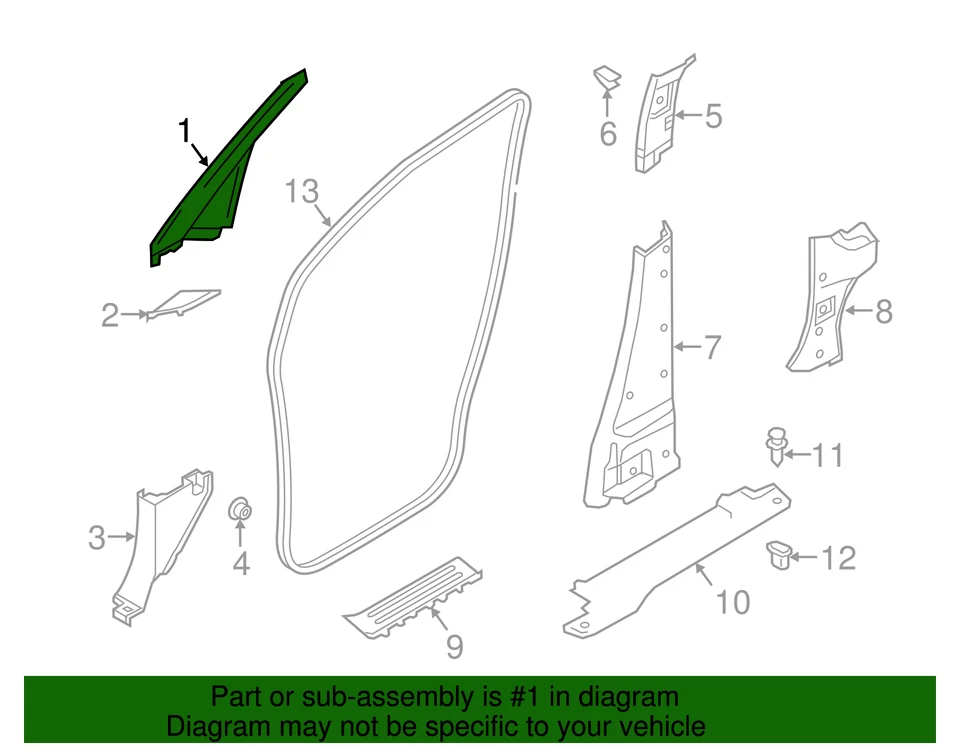 1
13
6
5
2
8
7
11
3
4
12
10
9

Part or sub-assembly is #1 in diagram
Diagram may not be specific to your vehicle