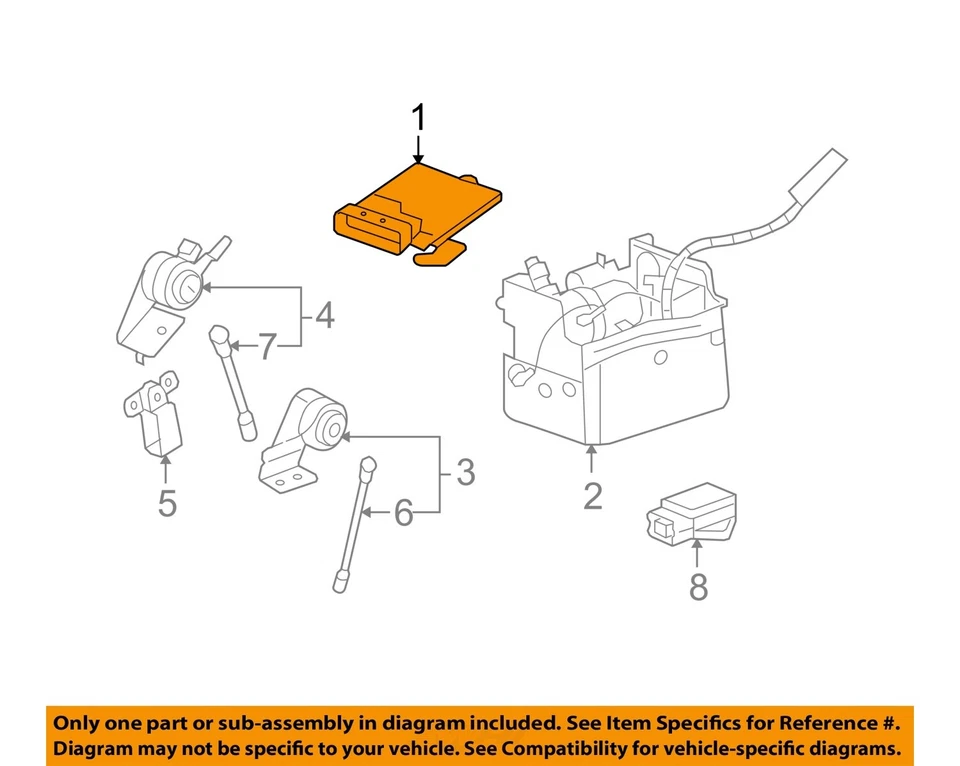 1

4

7

5

3

6

2

8

Only one part or sub-assembly in diagram included. See Item Specifics for Reference #. Diagram may not be specific to your vehicle. See Compatibility for vehicle-specific diagrams.