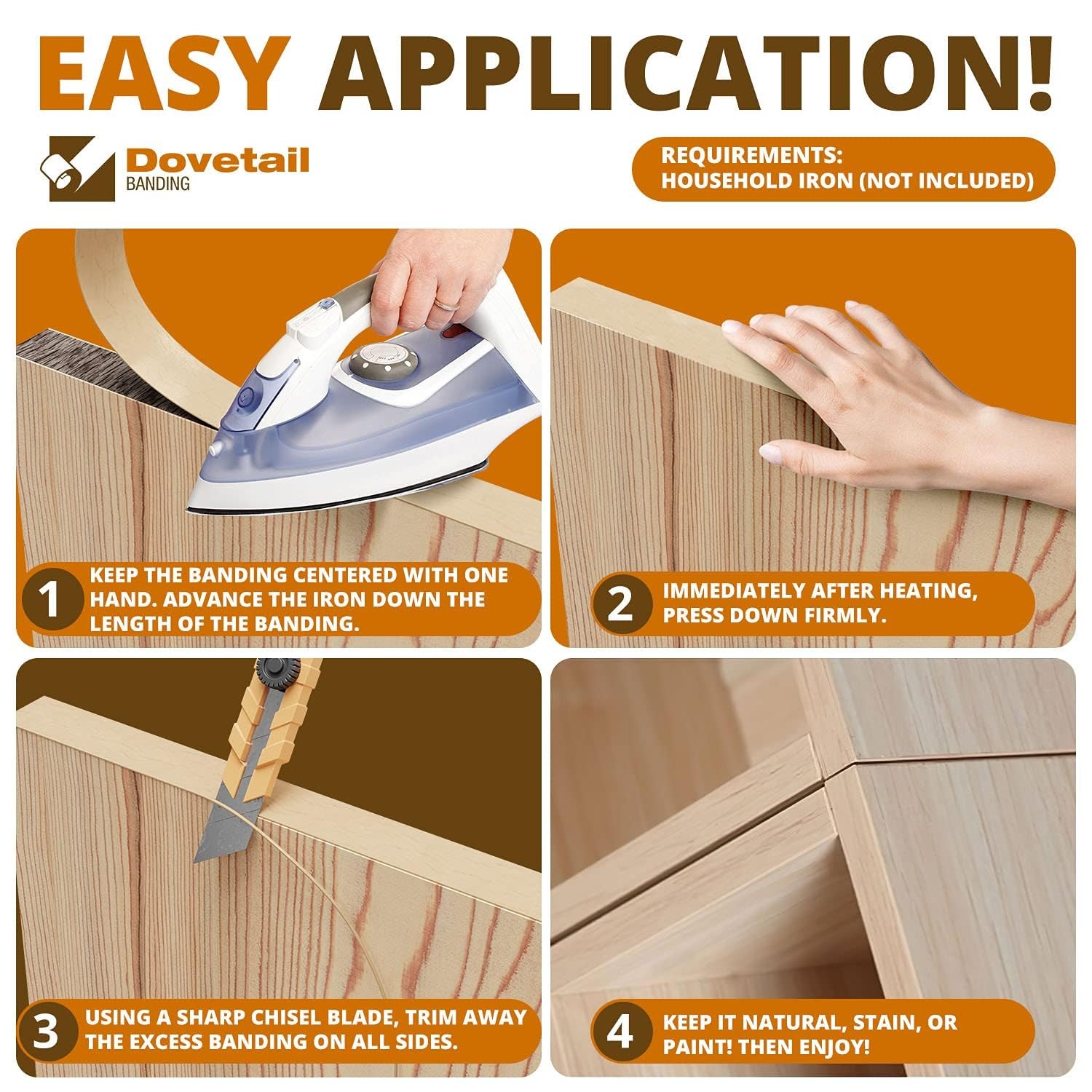 EASY APPLICATION!

Dovetail
BANDING

REQUIREMENTS:
HOUSEHOLD IRON (NOT INCLUDED)

1 KEEP THE BANDING CENTERED WITH ONE HAND. ADVANCE THE IRON DOWN THE LENGTH OF THE BANDING.

2 IMMEDIATELY AFTER HEATING, PRESS DOWN FIRMLY.

3 USING A SHARP CHISEL BLADE, TRIM AWAY THE EXCESS BANDING ON ALL SIDES.

4 KEEP IT NATURAL, STAIN, OR PAINT! THEN ENJOY!