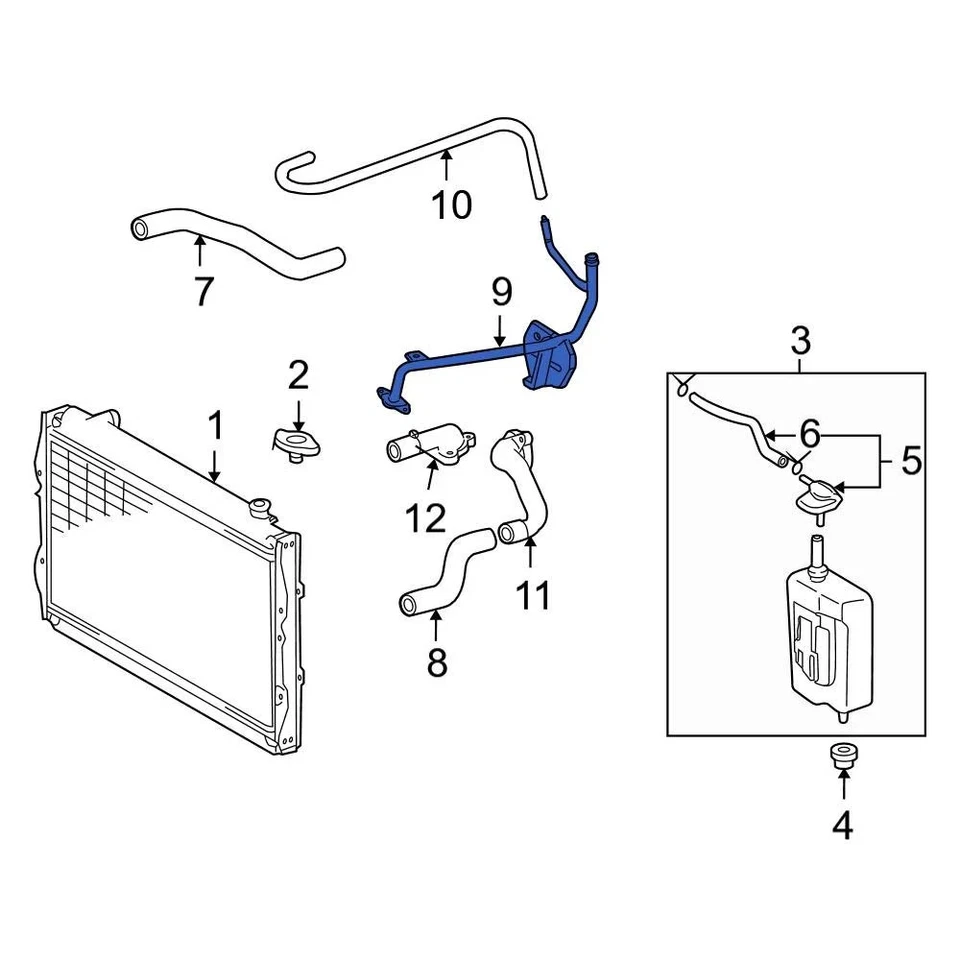 10
7
9
3
2
1
6
5
12
11
8
4