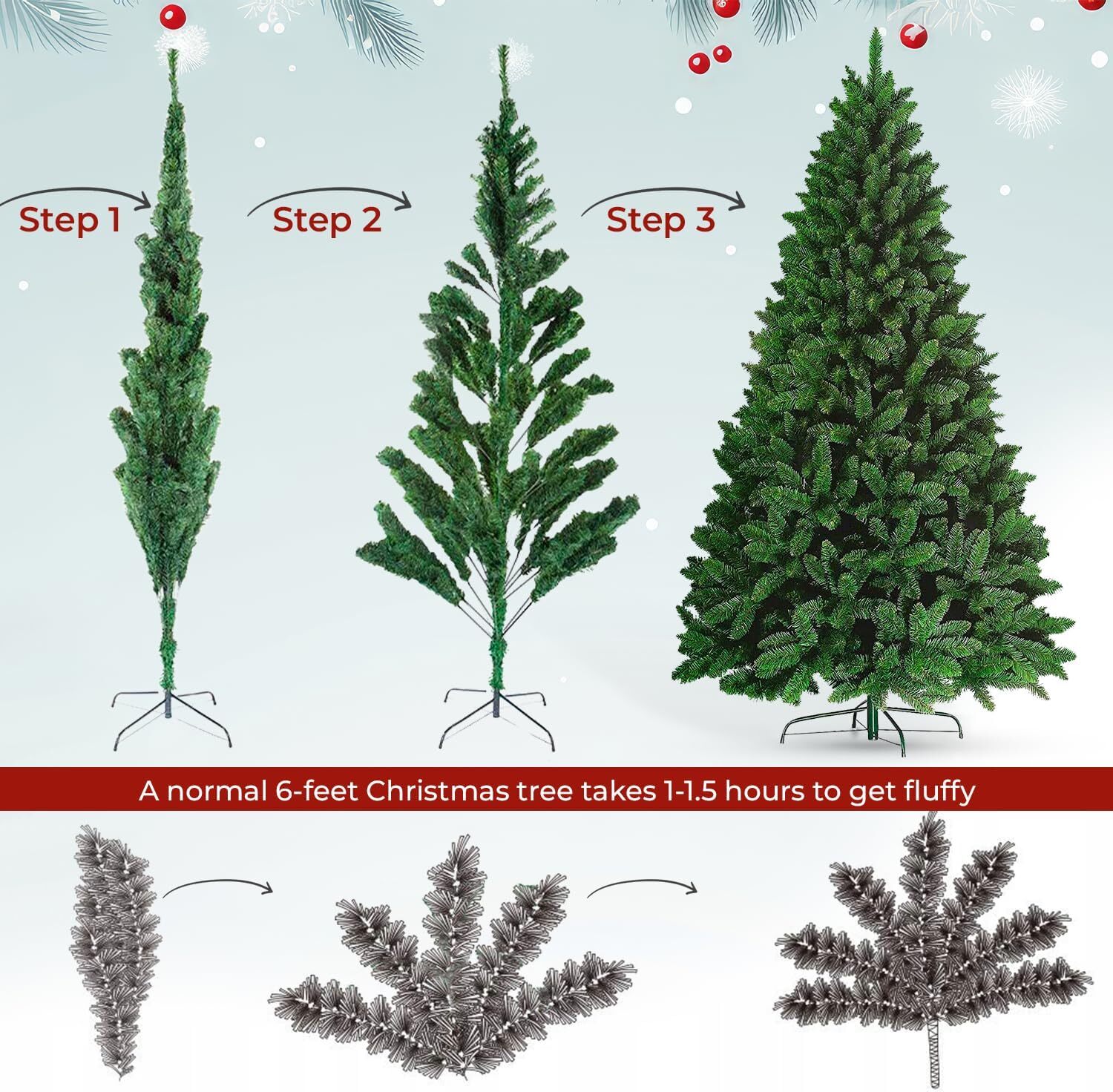 Step 1

Step 2

Step 3

A normal 6-feet Christmas tree takes 1-1.5 hours to get fluffy