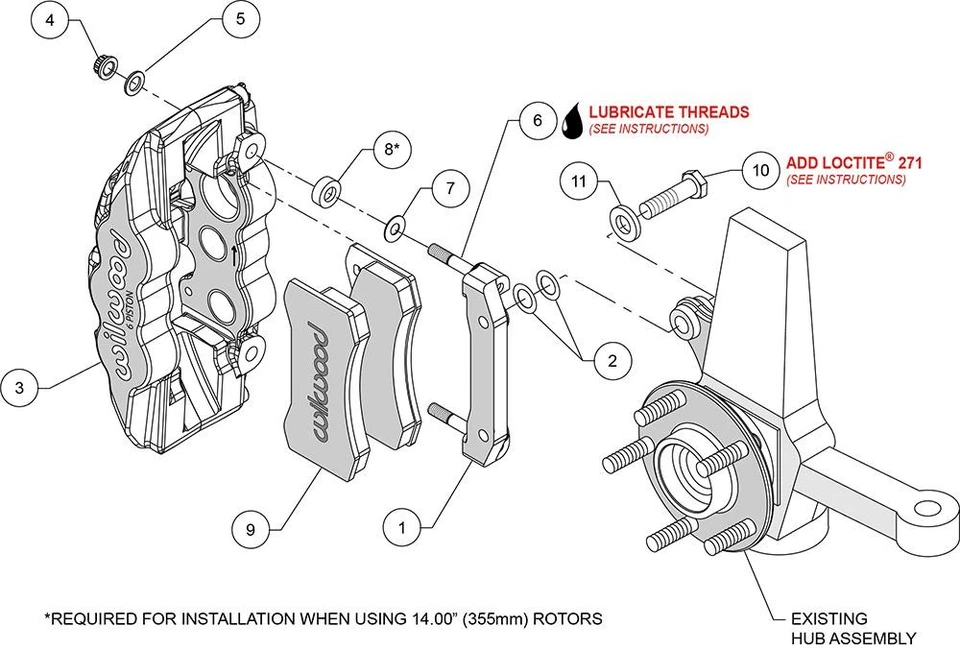 4

5

6

LUBRICATE THREADS
(SEE INSTRUCTIONS)

8*

7

11

10

ADD LOCTITE® 271
(SEE INSTRUCTIONS)

wilwood
6 PISTON

wilwood

3

2

9

1

*REQUIRED FOR INSTALLATION WHEN USING 14.00" (355mm) ROTORS

EXISTING
HUB ASSEMBLY