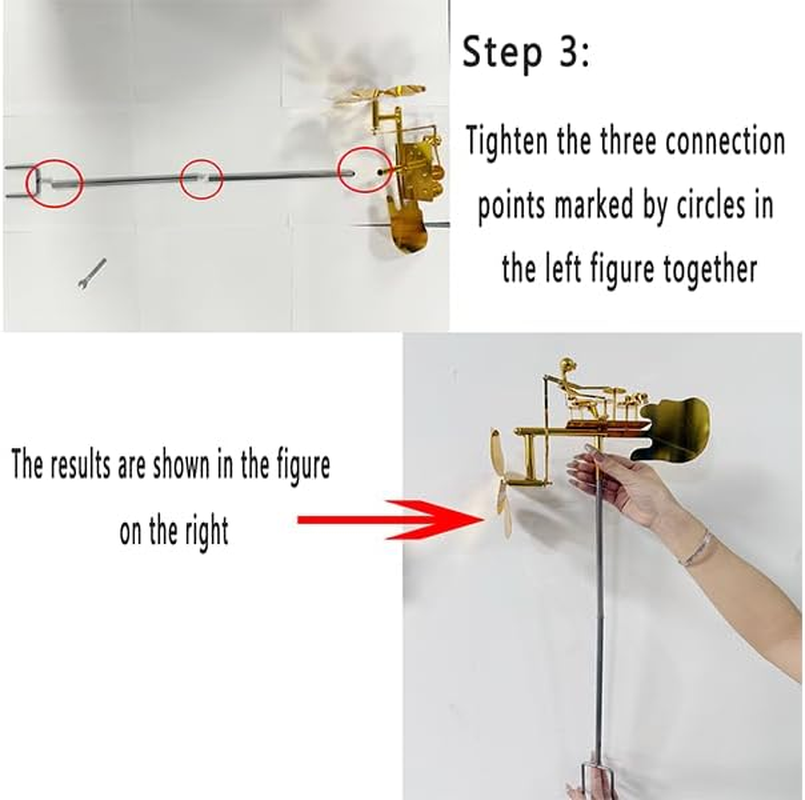 Step 3:

Tighten the three connection points marked by circles in the left figure together

The results are shown in the figure on the right