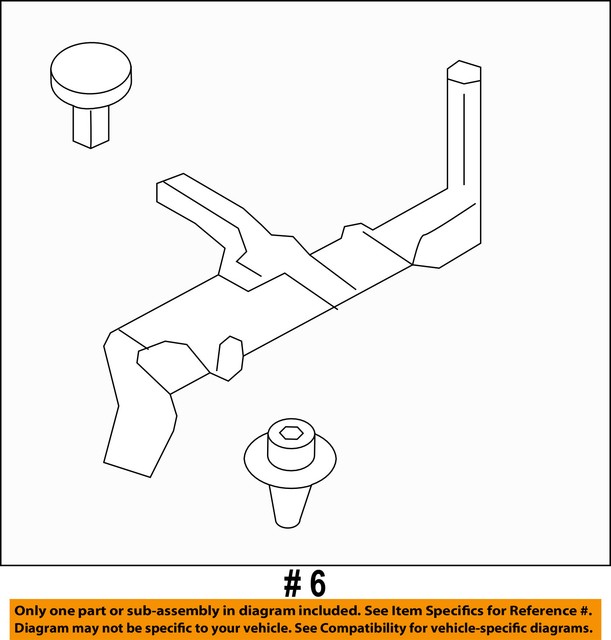 # 6

Only one part or sub-assembly in diagram included. See Item Specifics for Reference #.
Diagram may not be specific to your vehicle. See Compatibility for vehicle-specific diagrams.