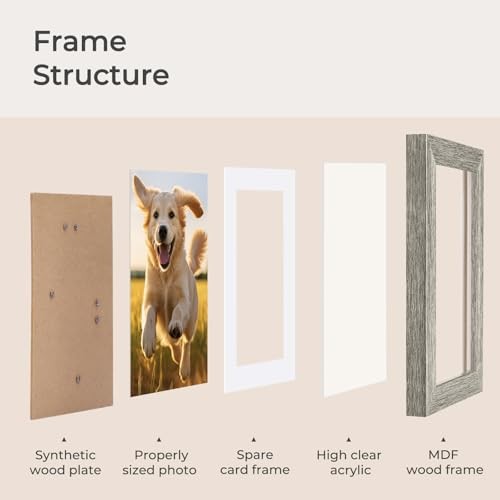 Frame Structure

Synthetic wood plate

Properly sized photo

Spare card frame

High clear acrylic

MDF wood frame