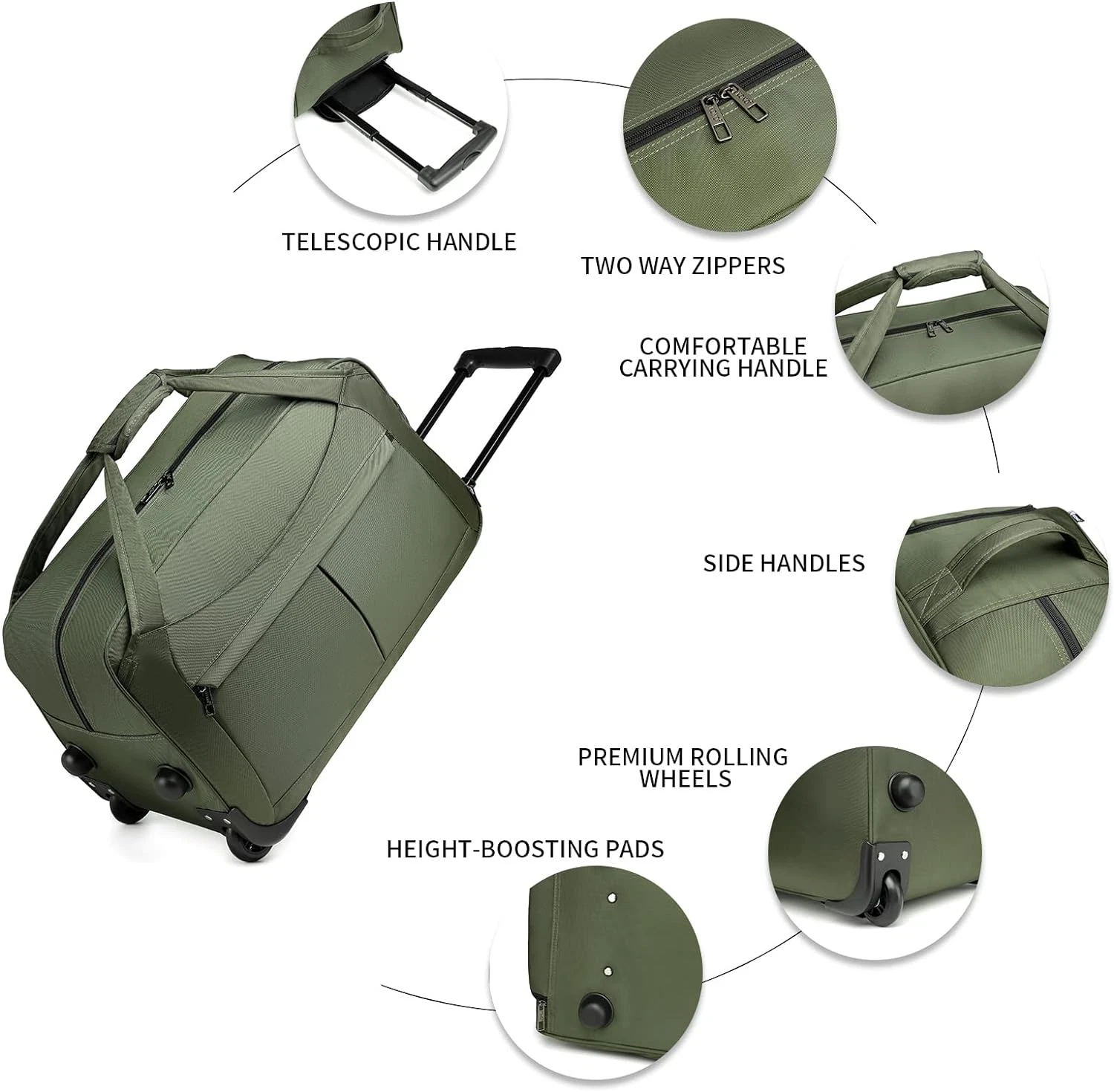 TELESCOPIC HANDLE

TWO WAY ZIPPERS

COMFORTABLE CARRYING HANDLE

SIDE HANDLES

PREMIUM ROLLING WHEELS

HEIGHT-BOOSTING PADS