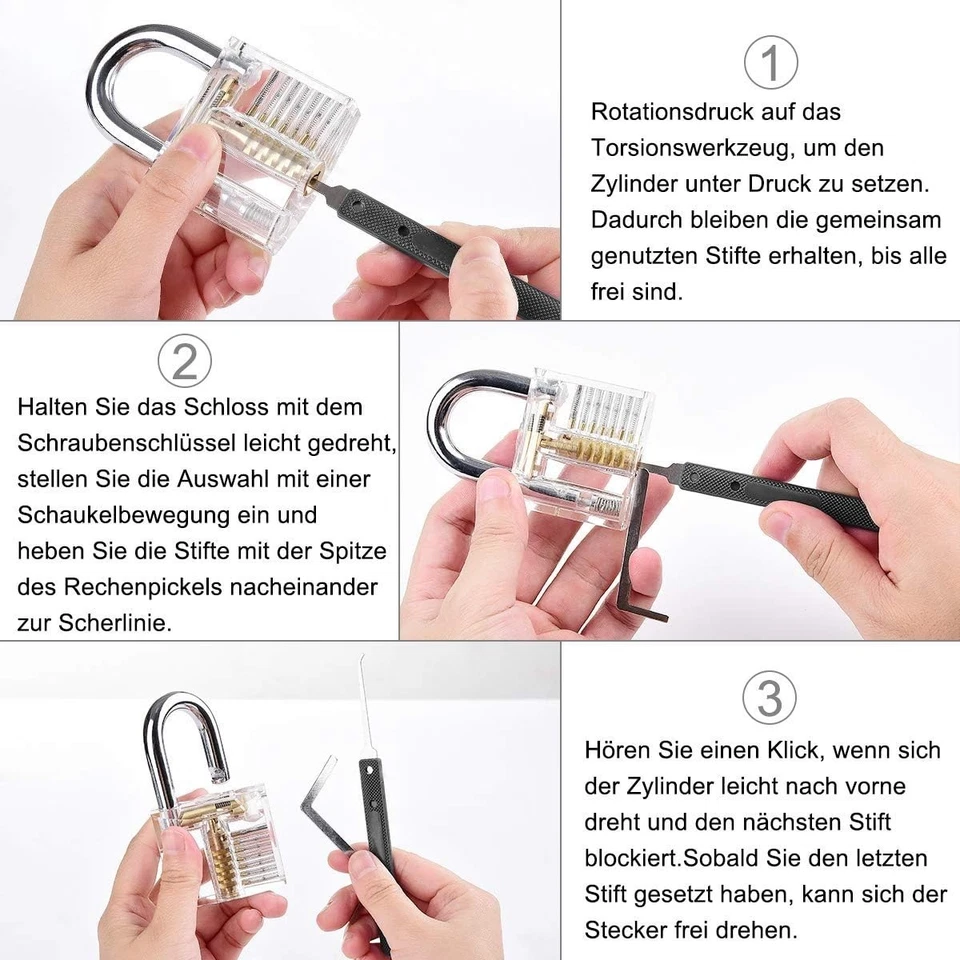 ①

Rotationsdruck auf das Torsionswerkzeug, um den Zylinder unter Druck zu setzen. Dadurch bleiben die gemeinsam genutzten Stifte erhalten, bis alle frei sind.

②

Halten Sie das Schloss mit dem Schraubenschlüssel leicht gedreht, stellen Sie die Auswahl mit einer Schaukelbewegung ein und heben Sie die Stifte mit der Spitze des Rechenpickels nacheinander zur Scherlinie.

③

Hören Sie einen Klick, wenn sich der Zylinder leicht nach vorne dreht und den nächsten Stift blockiert.Sobald Sie den letzten Stift gesetzt haben, kann sich der Stecker frei drehen.