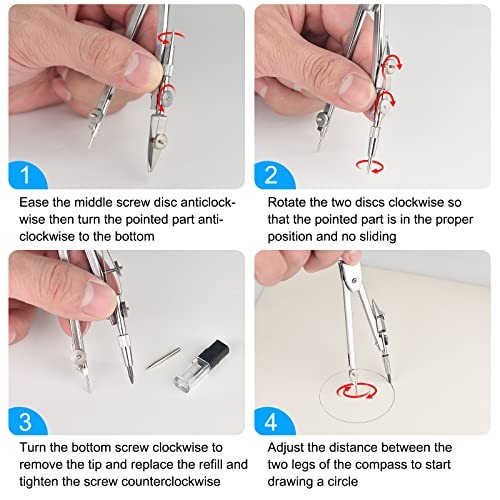 1

Ease the middle screw disc anticlockwise then turn the pointed part anticlockwise to the bottom

2

Rotate the two discs clockwise so that the pointed part is in the proper position and no sliding

3

Turn the bottom screw clockwise to remove the tip and replace the refill and tighten the screw counterclockwise

4

Adjust the distance between the two legs of the compass to start drawing a circle