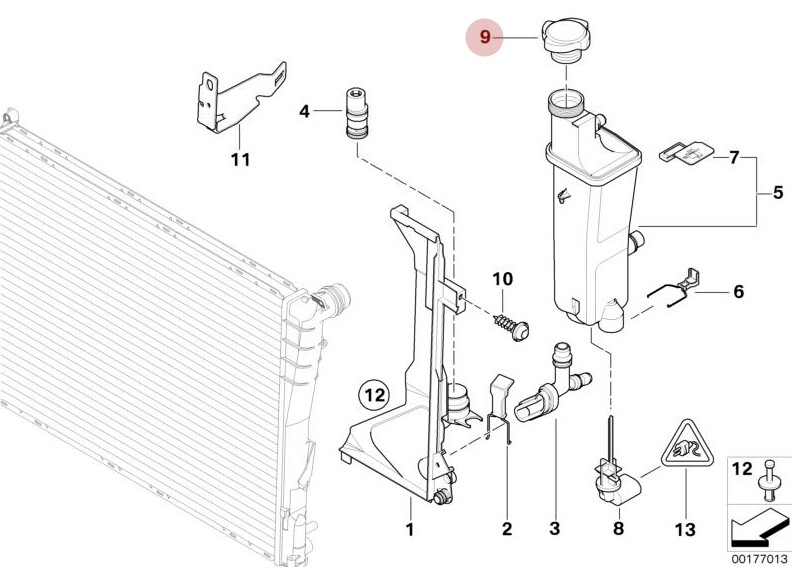 9
4
11
7
5
10
6
12
1
2
3
8
13
12
00177013