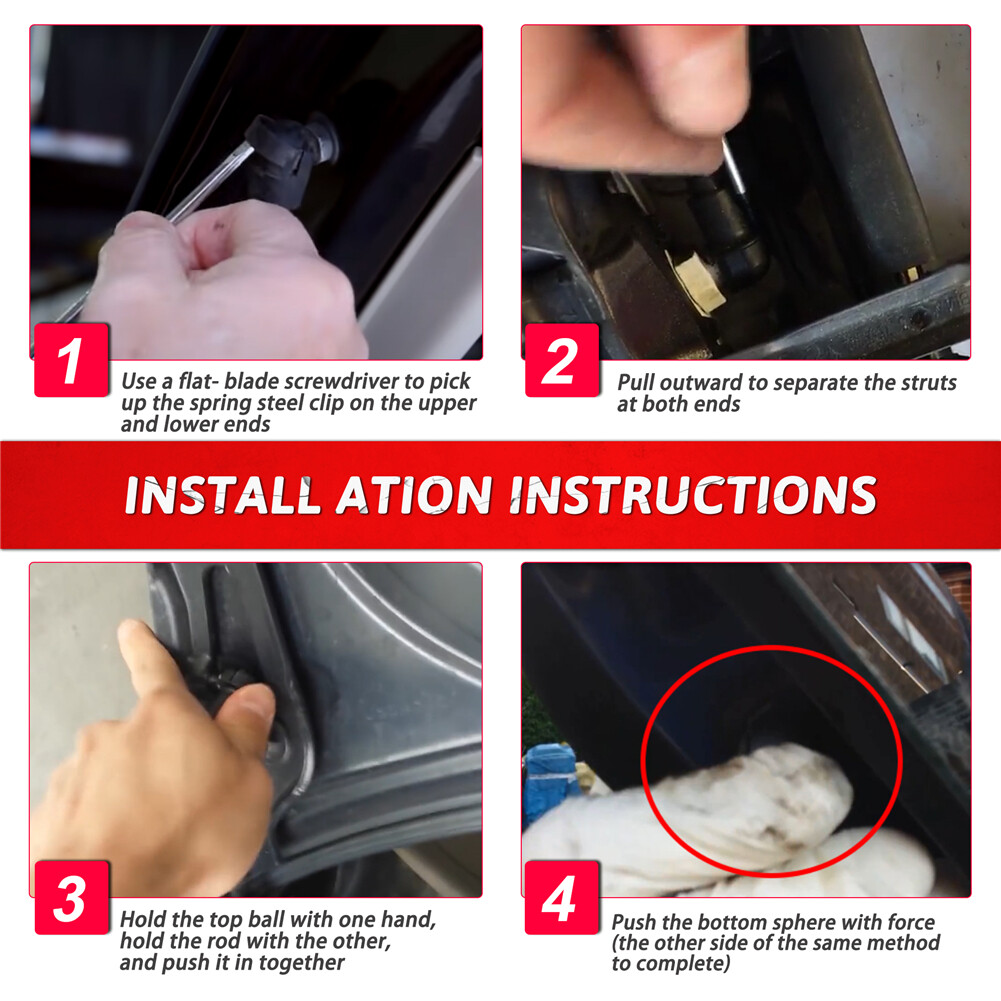 1

Use a flat- blade screwdriver to pick up the spring steel clip on the upper and lower ends

2

Pull outward to separate the struts at both ends

INSTALL ATION INSTRUCTIONS

3

Hold the top ball with one hand, hold the rod with the other, and push it in together

4

Push the bottom sphere with force (the other side of the same method to complete)