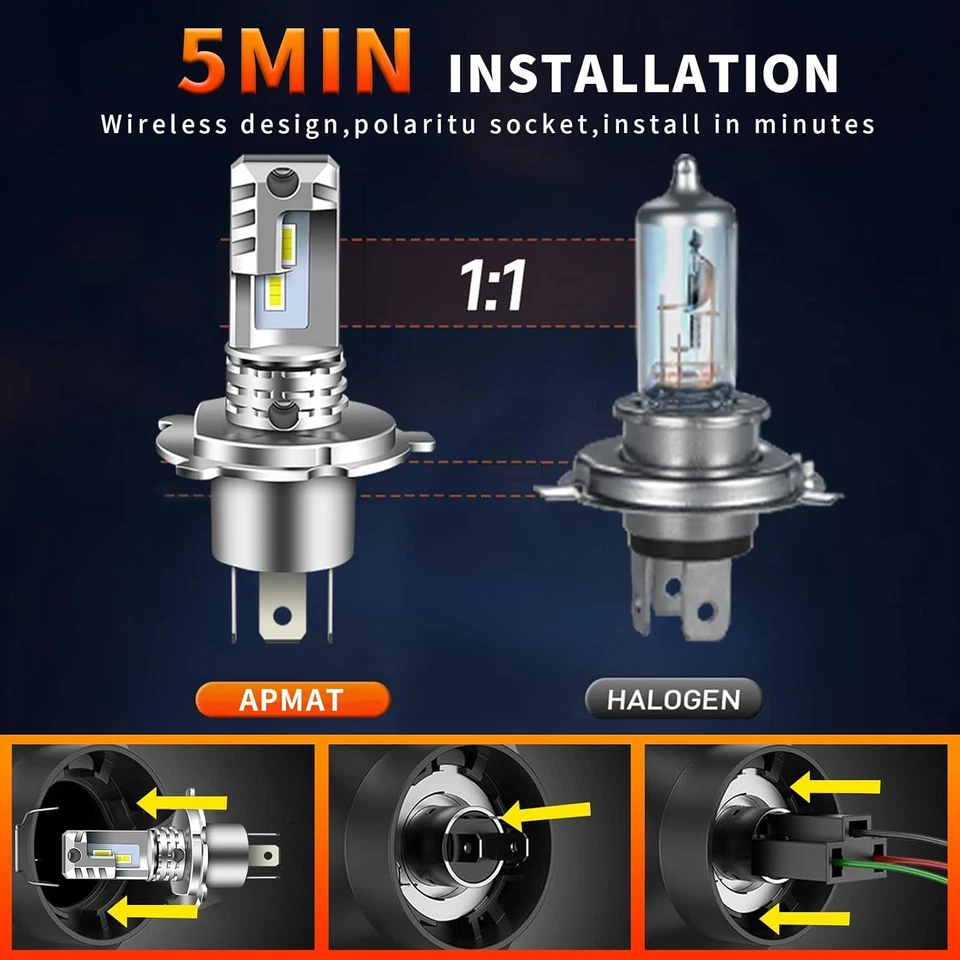 5MIN INSTALLATION

Wireless design,polaritu socket,install in minutes

1:1

APMAT

HALOGEN