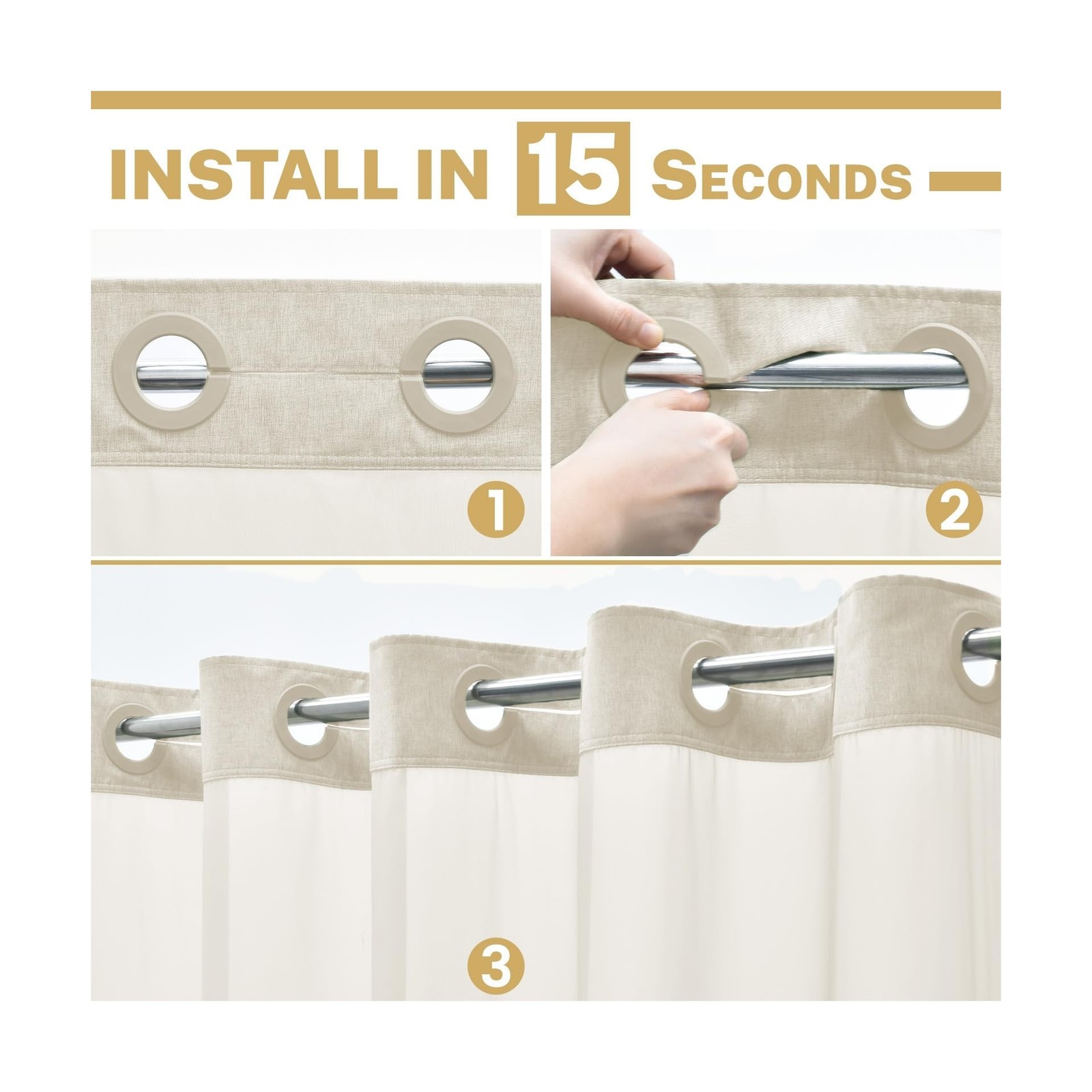 INSTALL IN 15 SECONDS

1

2

3