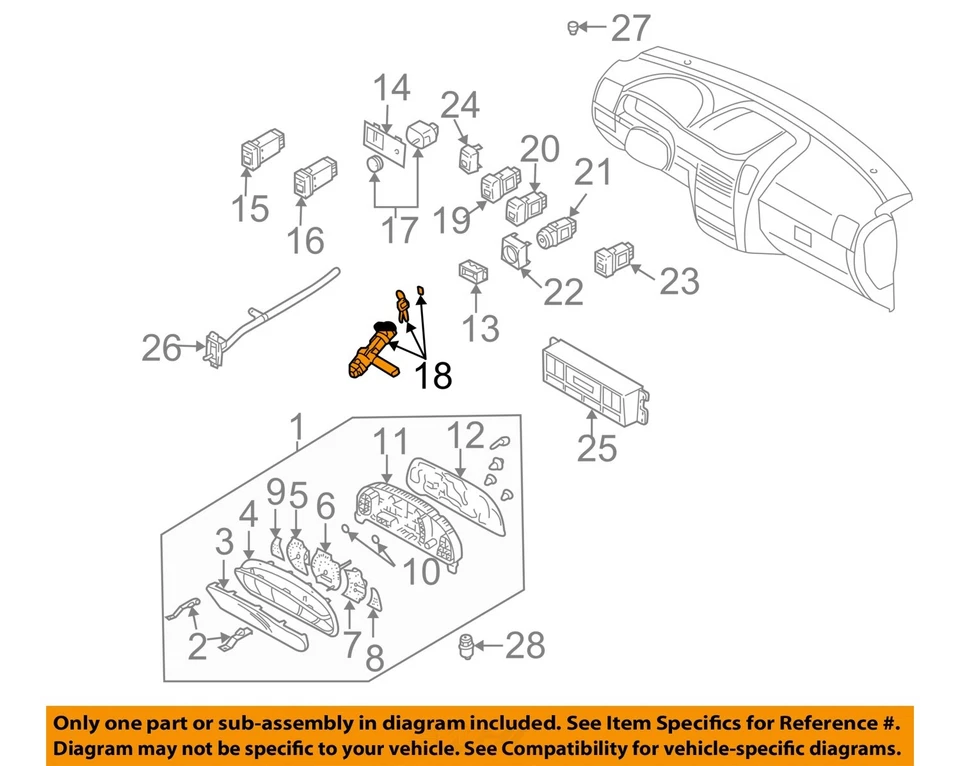 27
14
24
20
21
15
16
17
19
22
23
13
26
18
25
1
11
12
9
5
6
4
3
10
2
7
8
28

Only one part or sub-assembly in diagram included. See Item Specifics for Reference #. Diagram may not be specific to your vehicle. See Compatibility for vehicle-specific diagrams.