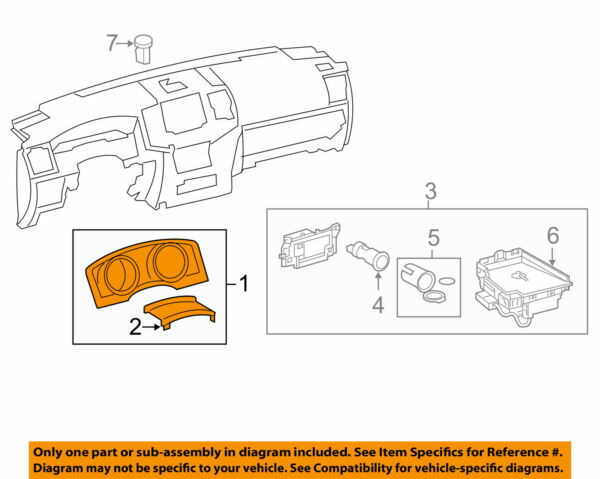 7
3
5
6
1
4
2

Only one part or sub-assembly in diagram included. See Item Specifics for Reference #. Diagram may not be specific to your vehicle. See Compatibility for vehicle-specific diagrams.