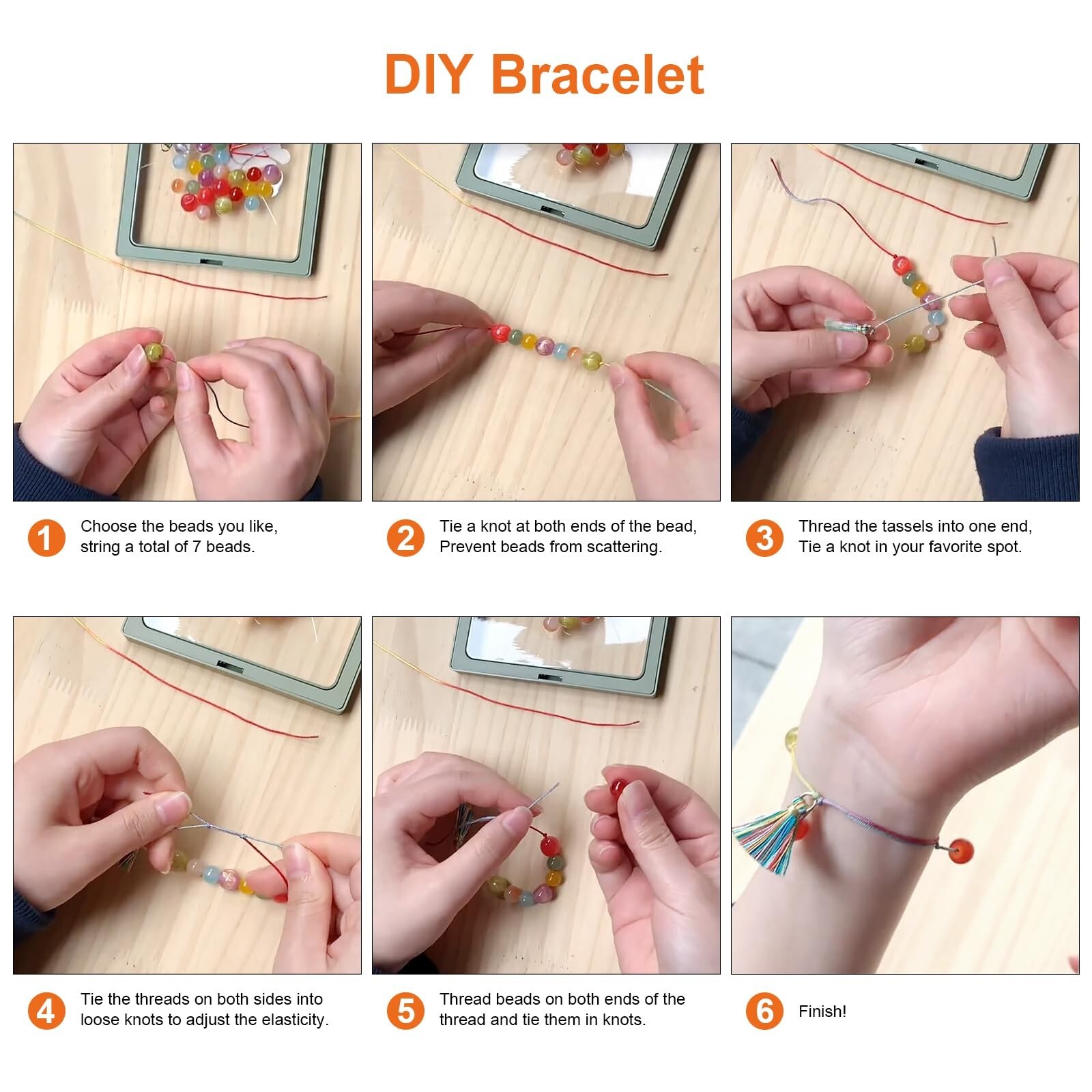 DIY Bracelet

1 Choose the beads you like, string a total of 7 beads.

2 Tie a knot at both ends of the bead, Prevent beads from scattering.

3 Thread the tassels into one end, Tie a knot in your favorite spot.

4 Tie the threads on both sides into loose knots to adjust the elasticity.

5 Thread beads on both ends of the thread and tie them in knots.

6 Finish!