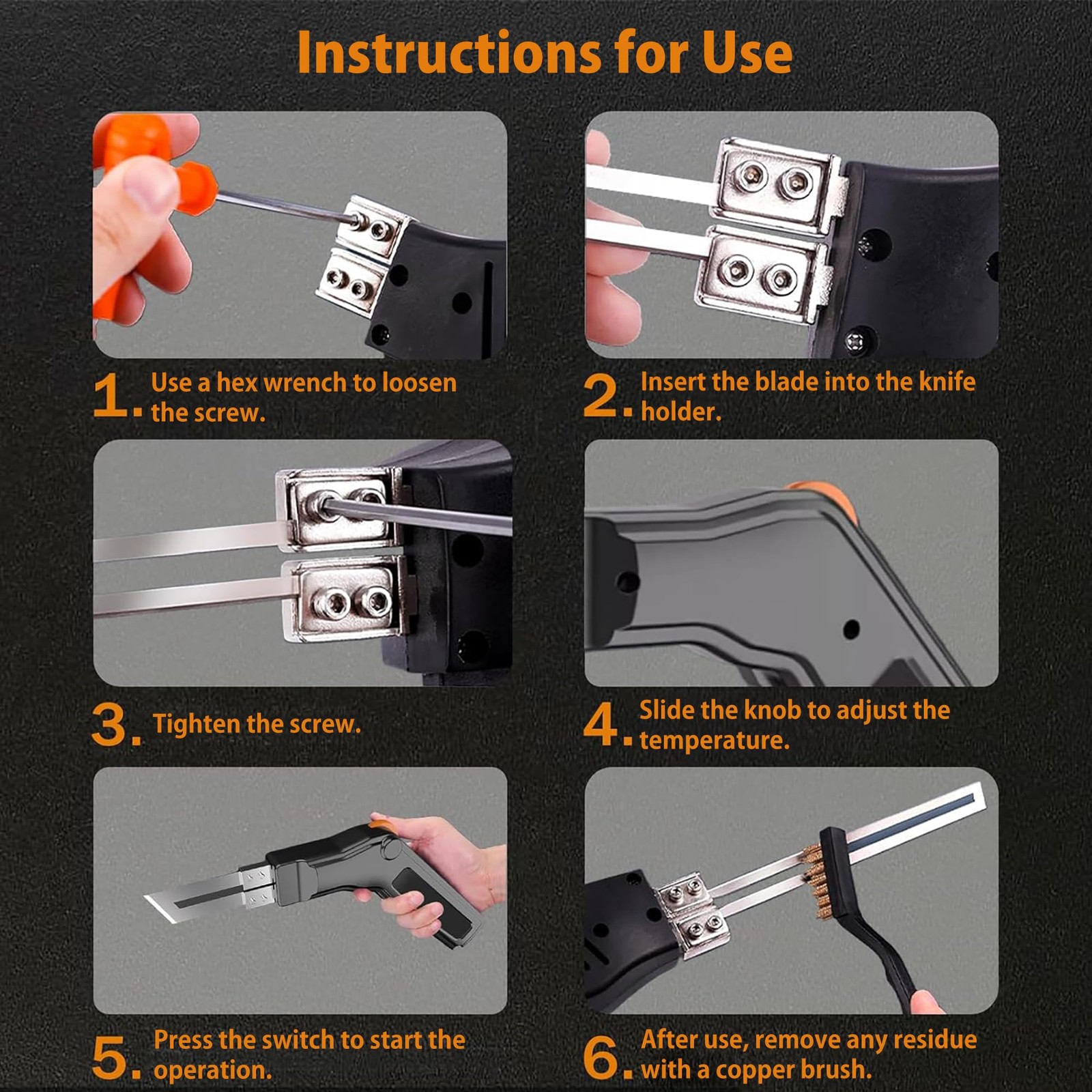 Instructions for Use

1. Use a hex wrench to loosen the screw.

2. Insert the blade into the knife holder.

3. Tighten the screw.

4. Slide the knob to adjust the temperature.

5. Press the switch to start the operation.

6. After use, remove any residue with a copper brush.