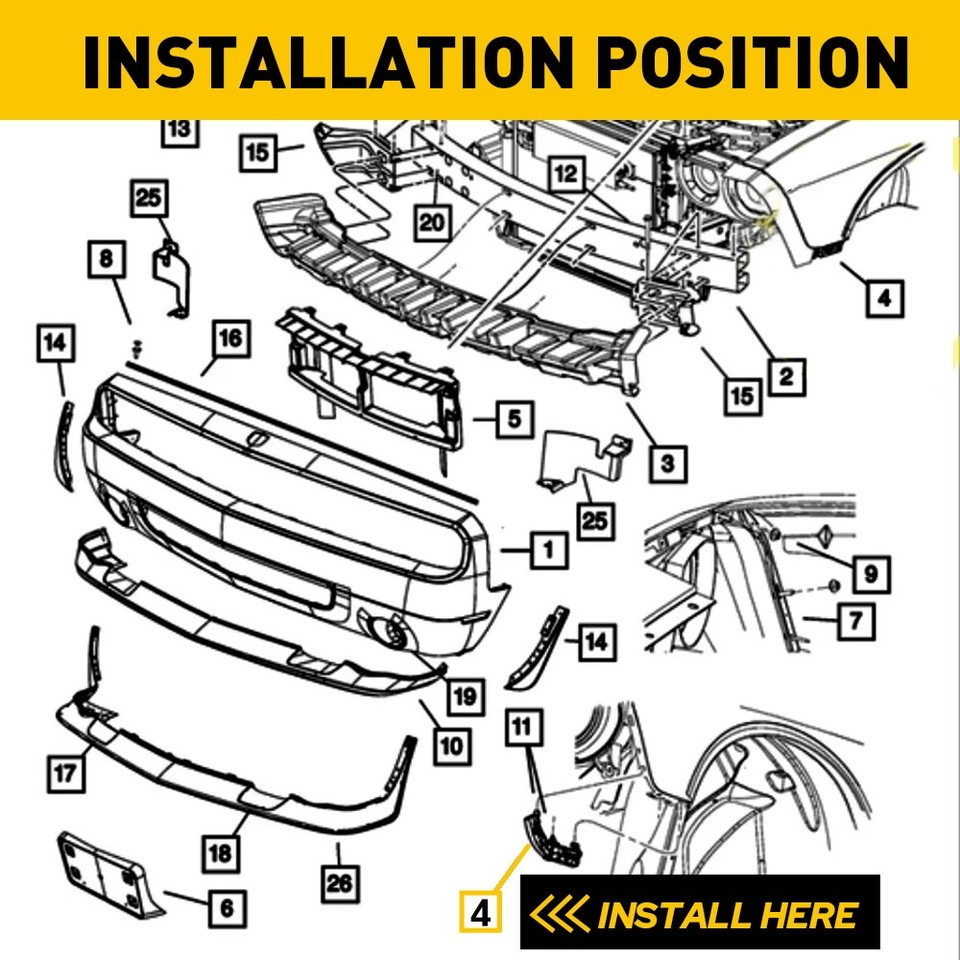 INSTALLATION POSITION

13
15
12
25
20
8
4
14
16
2
15
5
3
25
1
9
7
14
19
10
11
17
18
26
6
4
INSTALL HERE