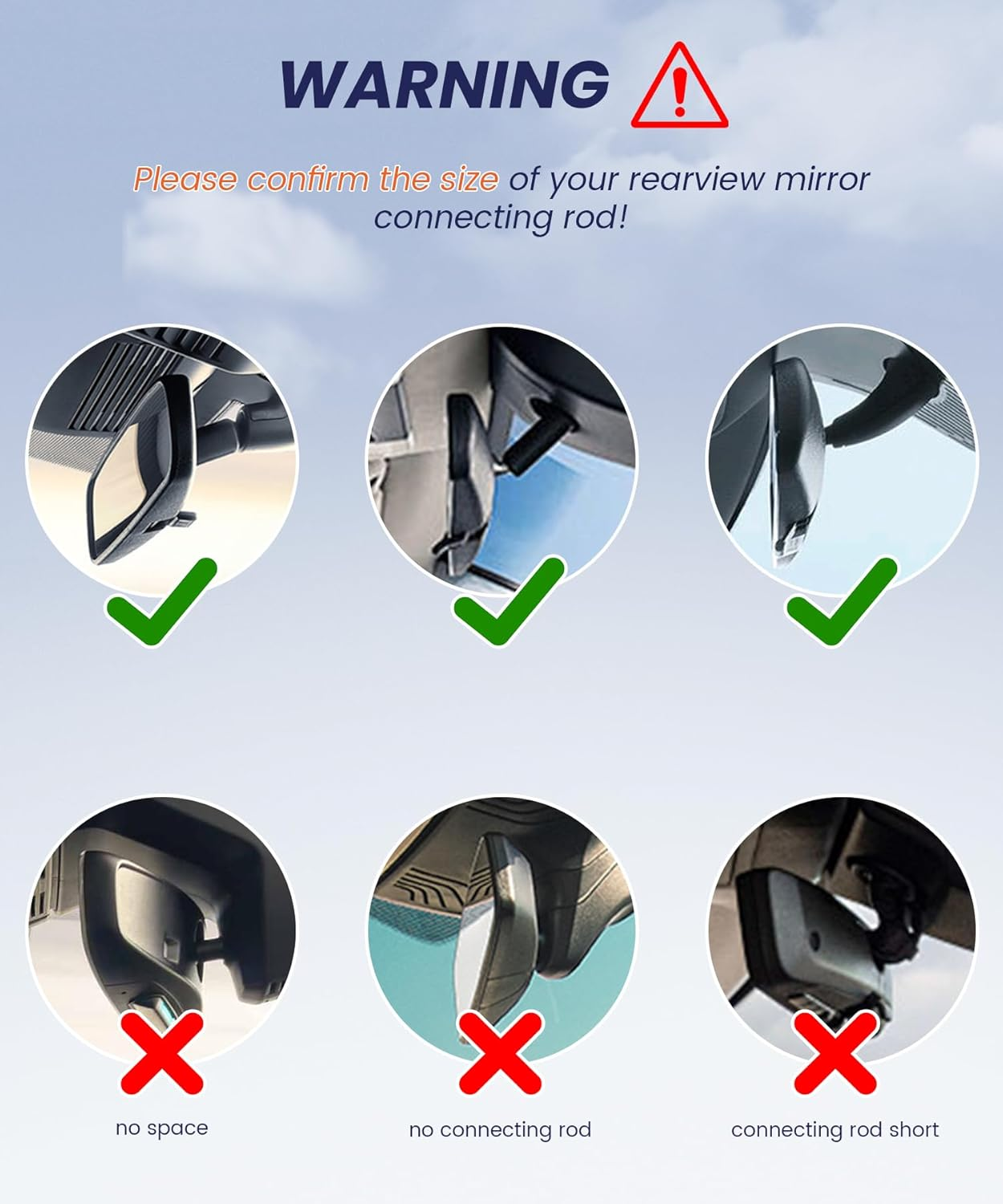 WARNING

Please confirm the size of your rearview mirror connecting rod!

no space

no connecting rod

connecting rod short