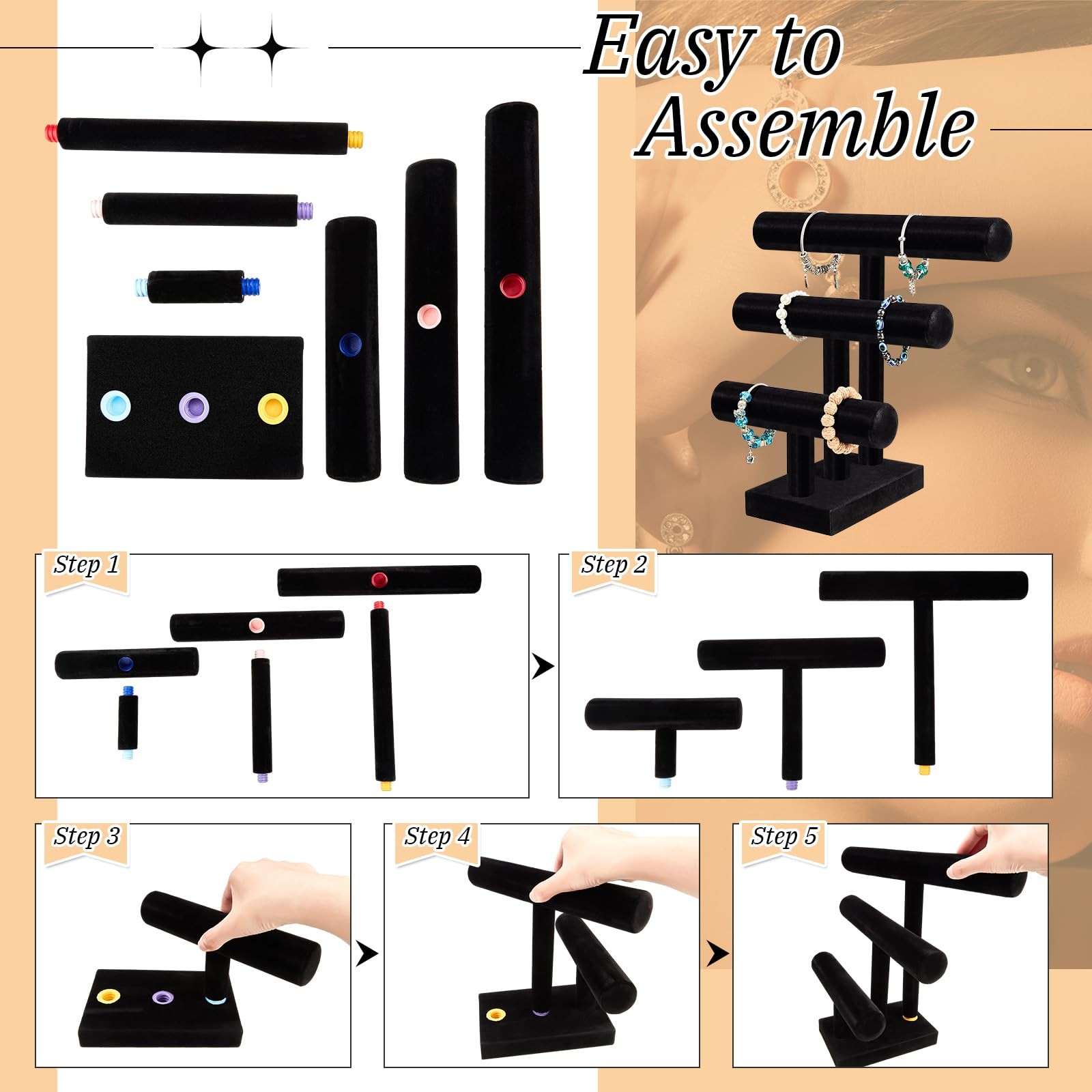 Easy to Assemble

Step 1

Step 2

Step 3

Step 4

Step 5