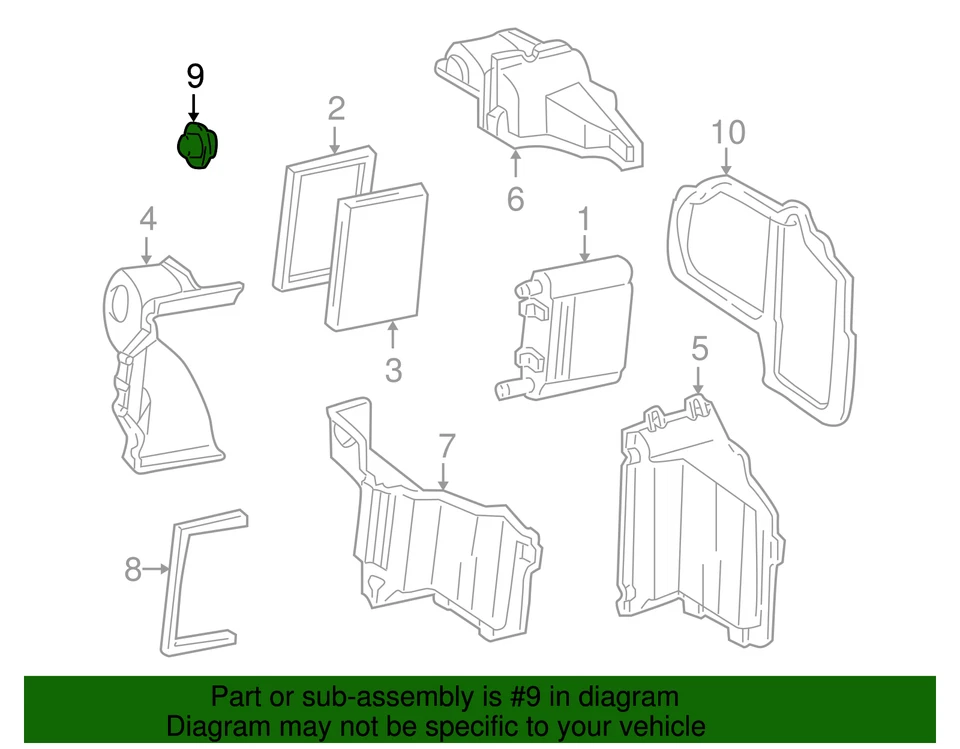 9
2
6
10
4
1
3
5
7
8

Part or sub-assembly is #9 in diagram
Diagram may not be specific to your vehicle