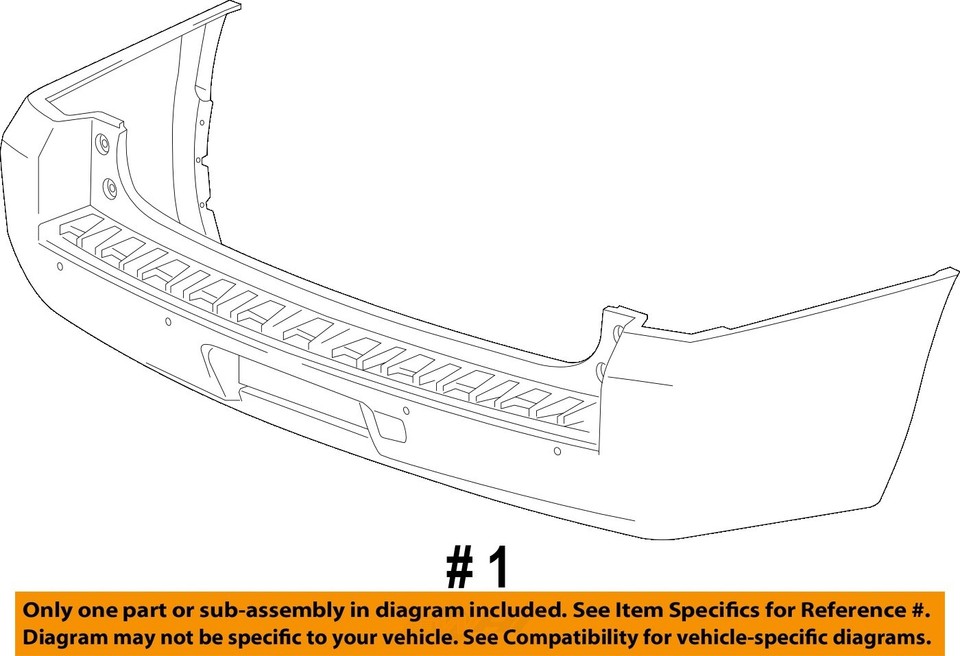 # 1

Only one part or sub-assembly in diagram included. See Item Specifics for Reference #. Diagram may not be specific to your vehicle. See Compatibility for vehicle-specific diagrams.