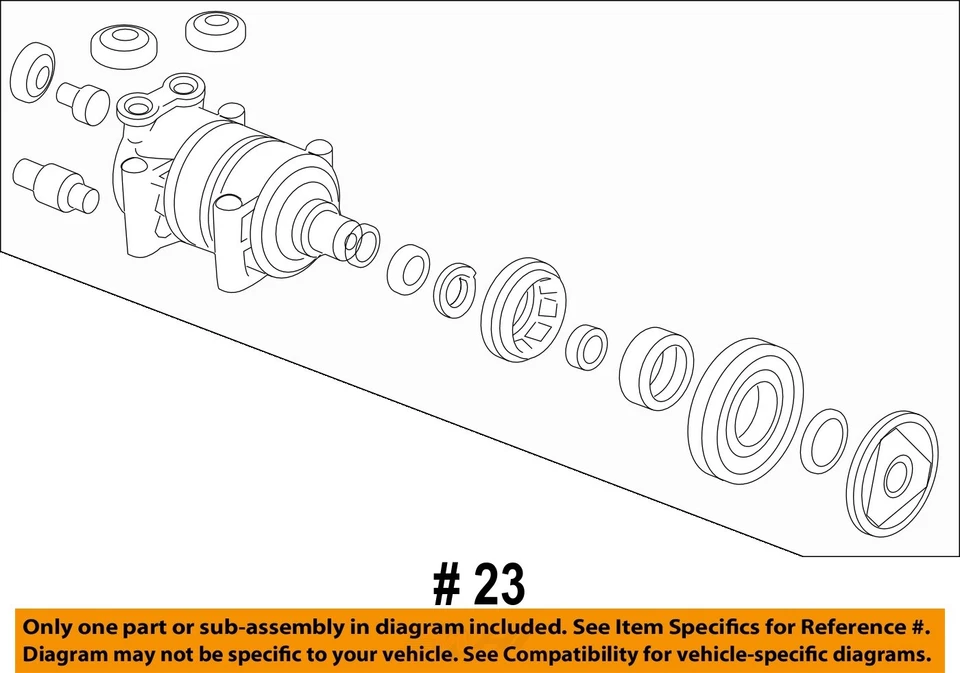 # 23

Only one part or sub-assembly in diagram included. See Item Specifics for Reference #.
Diagram may not be specific to your vehicle. See Compatibility for vehicle-specific diagrams.