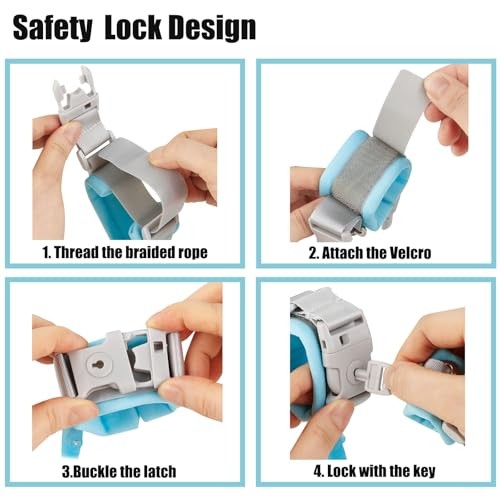 Safety Lock Design

1. Thread the braided rope

2. Attach the Velcro

3.Buckle the latch

4. Lock with the key