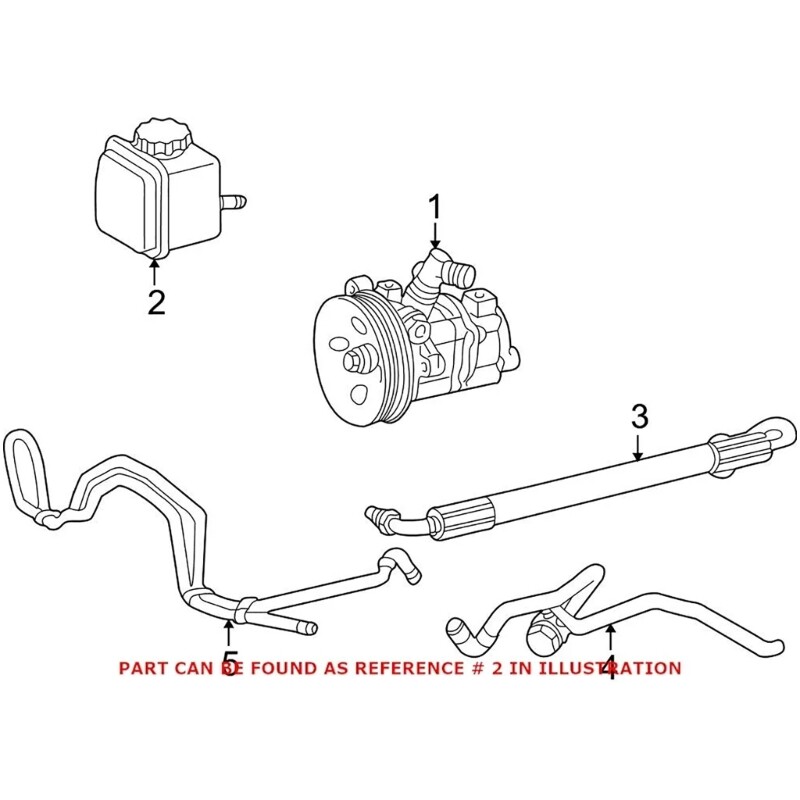 1
2
3
5
4
PART CAN BE FOUND AS REFERENCE # 2 IN ILLUSTRATION