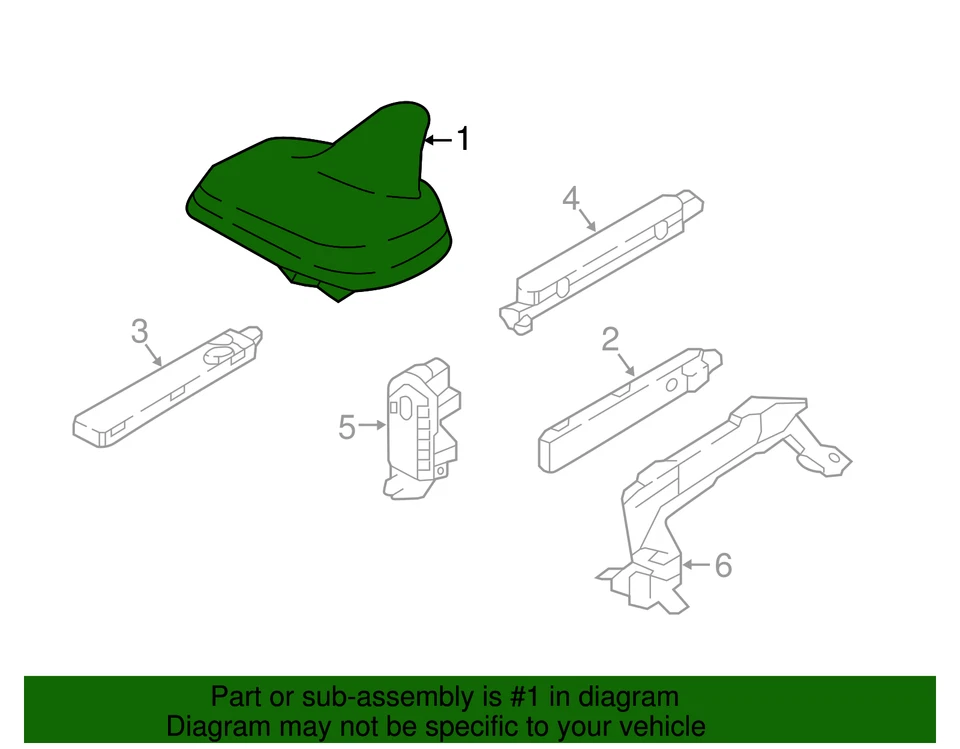 1
4
3
2
5
6

Part or sub-assembly is #1 in diagram
Diagram may not be specific to your vehicle