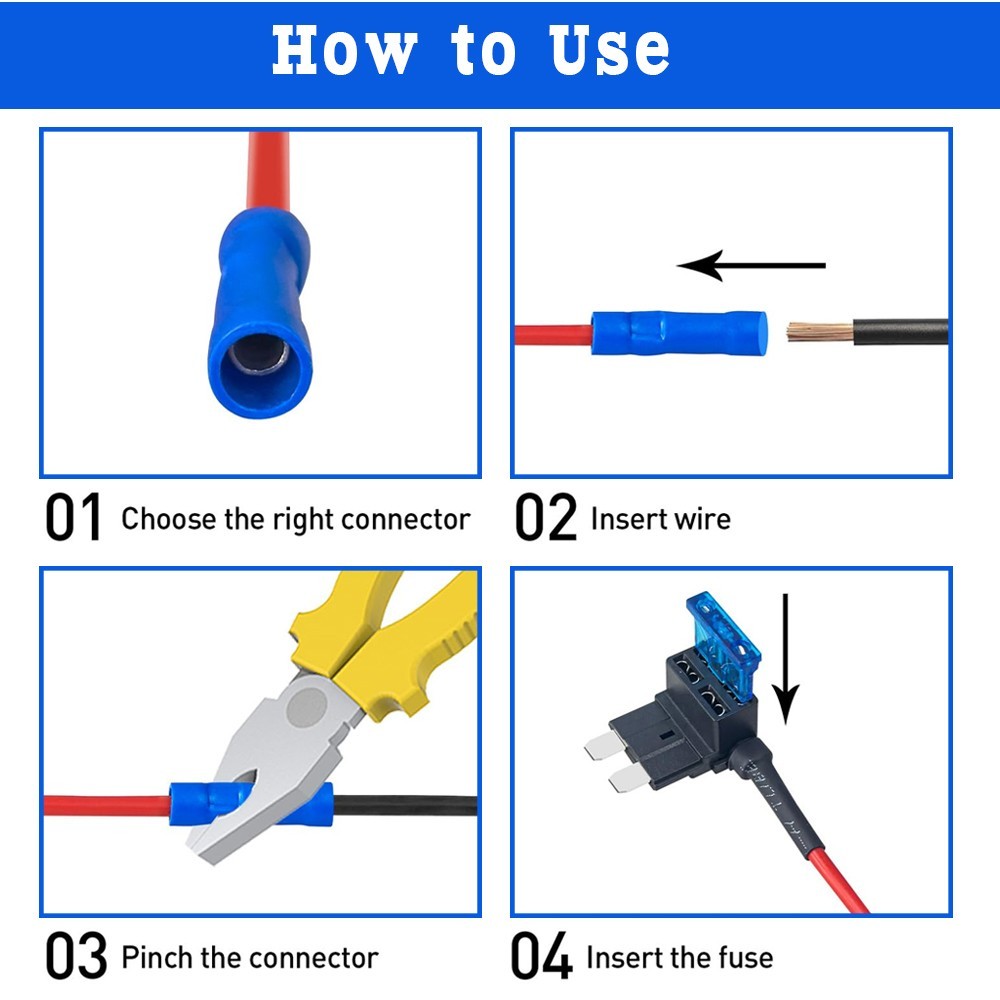 How to Use

01 Choose the right connector

02 Insert wire

03 Pinch the connector

04 Insert the fuse