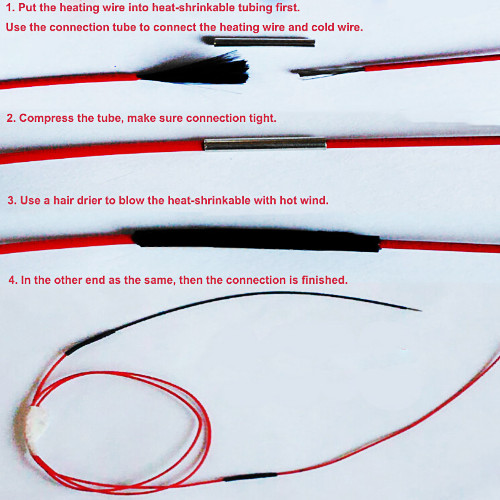 1. Put the heating wire into heat-shrinkable tubing first.
Use the connection tube to connect the heating wire and cold wire.

2. Compress the tube, make sure connection tight.

3. Use a hair drier to blow the heat-shrinkable with hot wind.

4. In the other end as the same, then the connection is finished.