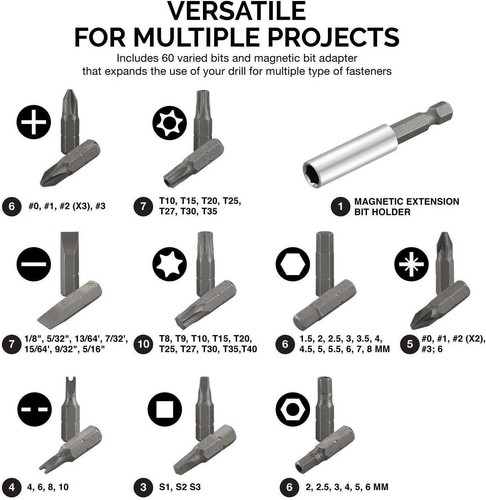 VERSATILE
FOR MULTIPLE PROJECTS
Includes 60 varied bits and magnetic bit adapter that expands the use of your drill for multiple type of fasteners

6 #0, #1, #2 (X3), #3

7 T10, T15, T20, T25, T27, T30, T35

1 MAGNETIC EXTENSION BIT HOLDER

7 1/8", 5/32", 13/64', 7/32', 15/64', 9/32", 5/16"

10 T8, T9, T10, T15, T20, T25, T27, T30, T35,T40

6 1.5, 2, 2.5, 3, 3.5, 4, 4.5, 5, 5.5, 6, 7, 8 MM

5 #0, #1, #2 (X2), #3; 6

4 4, 6, 8, 10

3 S1, S2 S3

6 2, 2.5, 3, 4, 5, 6 MM