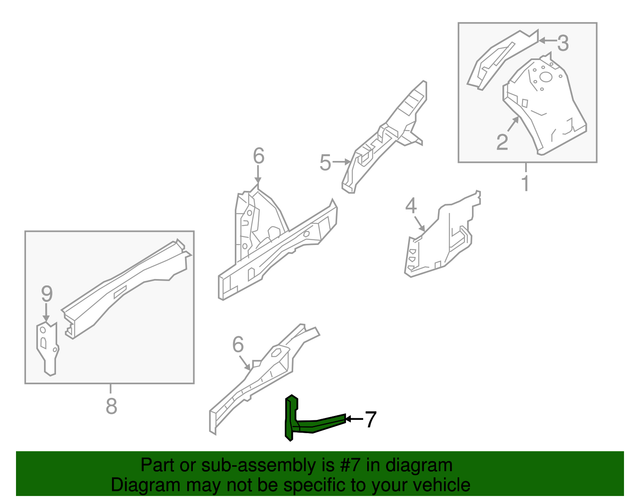 3
2
1
6
5
4
9
8
6
7

Part or sub-assembly is #7 in diagram
Diagram may not be specific to your vehicle