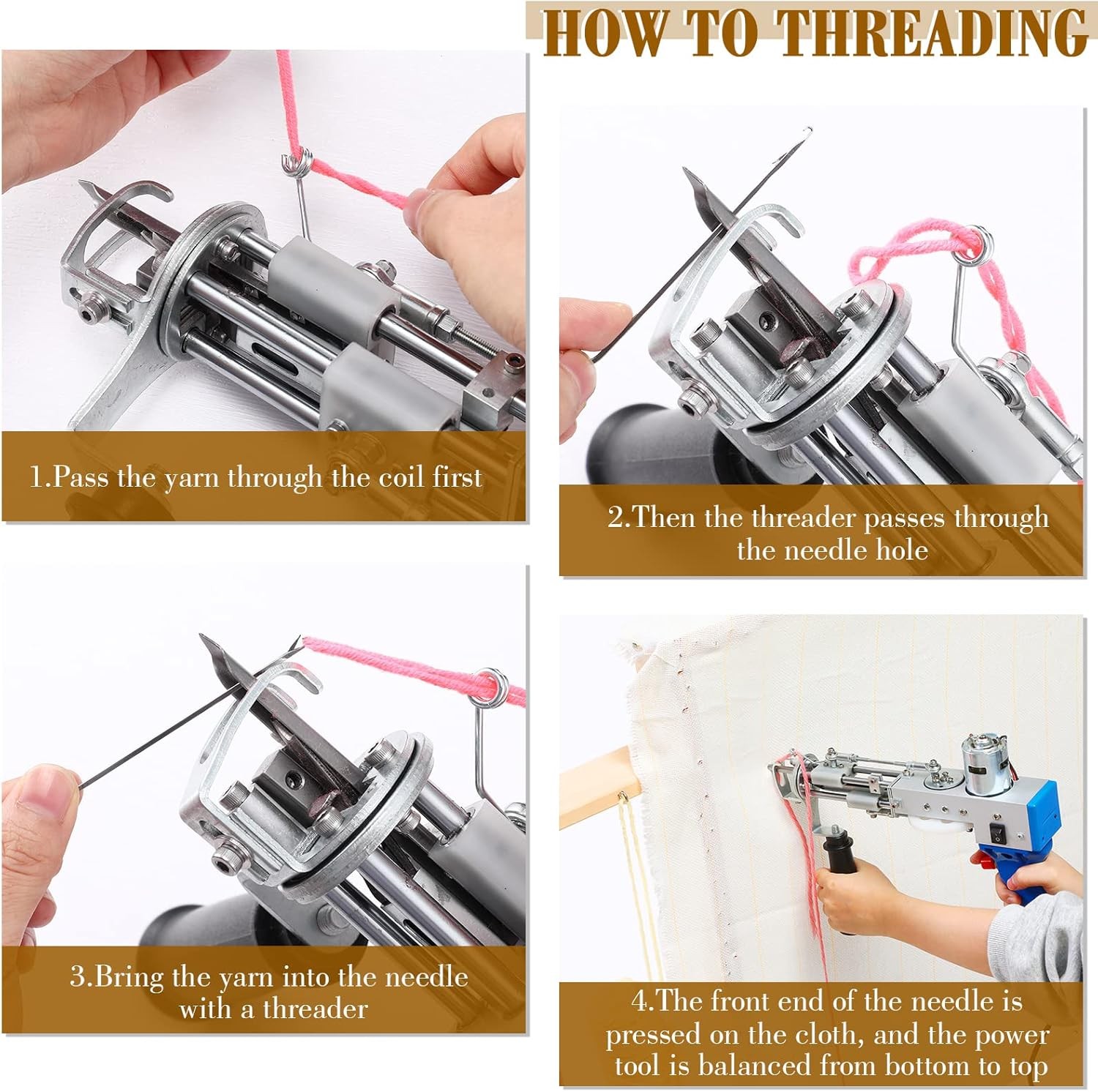 HOW TO THREADING

1.Pass the yarn through the coil first

2.Then the threader passes through the needle hole

3.Bring the yarn into the needle with a threader

4.The front end of the needle is pressed on the cloth, and the power tool is balanced from bottom to top