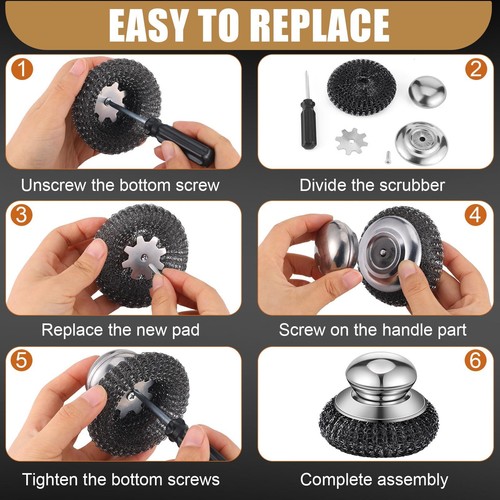 EASY TO REPLACE

1

Unscrew the bottom screw

2

Divide the scrubber

3

Replace the new pad

4

Screw on the handle part

5

Tighten the bottom screws

6

Complete assembly