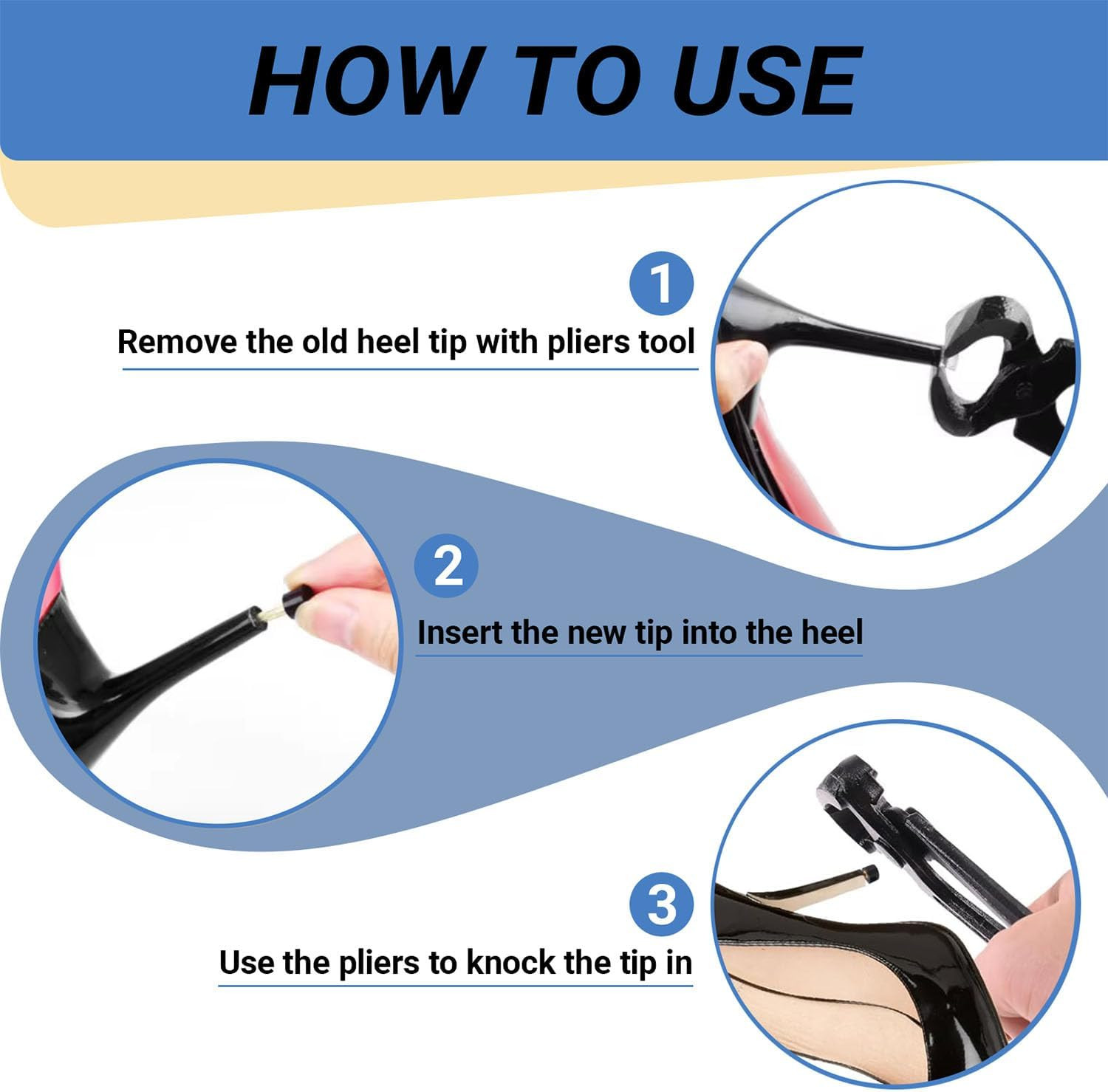 HOW TO USE

1

Remove the old heel tip with pliers tool

2

Insert the new tip into the heel

3

Use the pliers to knock the tip in