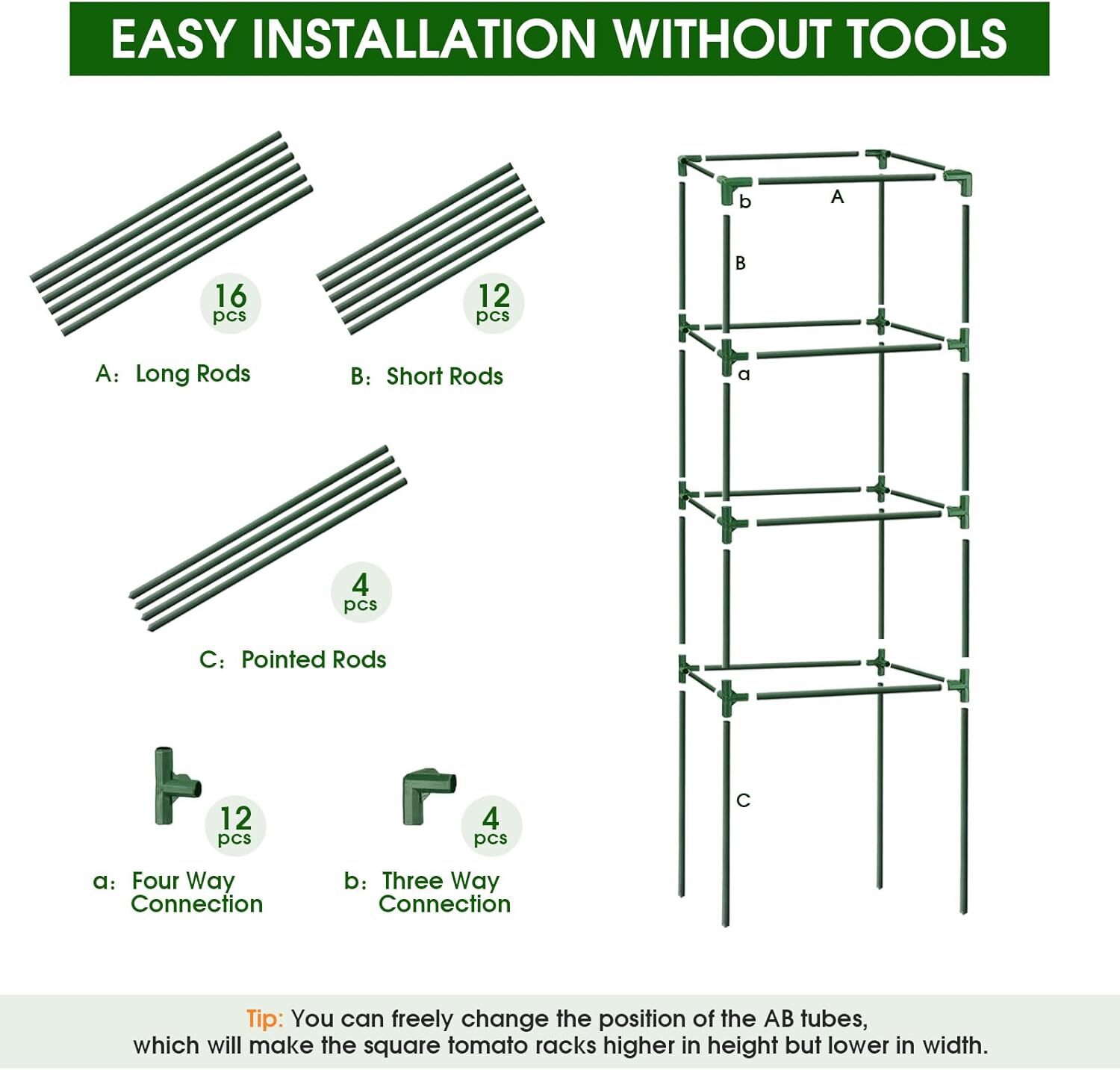 EASY INSTALLATION WITHOUT TOOLS

16 pcs

A: Long Rods

12 pcs

B: Short Rods

4 pcs

C: Pointed Rods

12 pcs

a: Four Way Connection

4 pcs

b: Three Way Connection

b

A

B

a

C

Tip: You can freely change the position of the AB tubes, which will make the square tomato racks higher in height but lower in width.