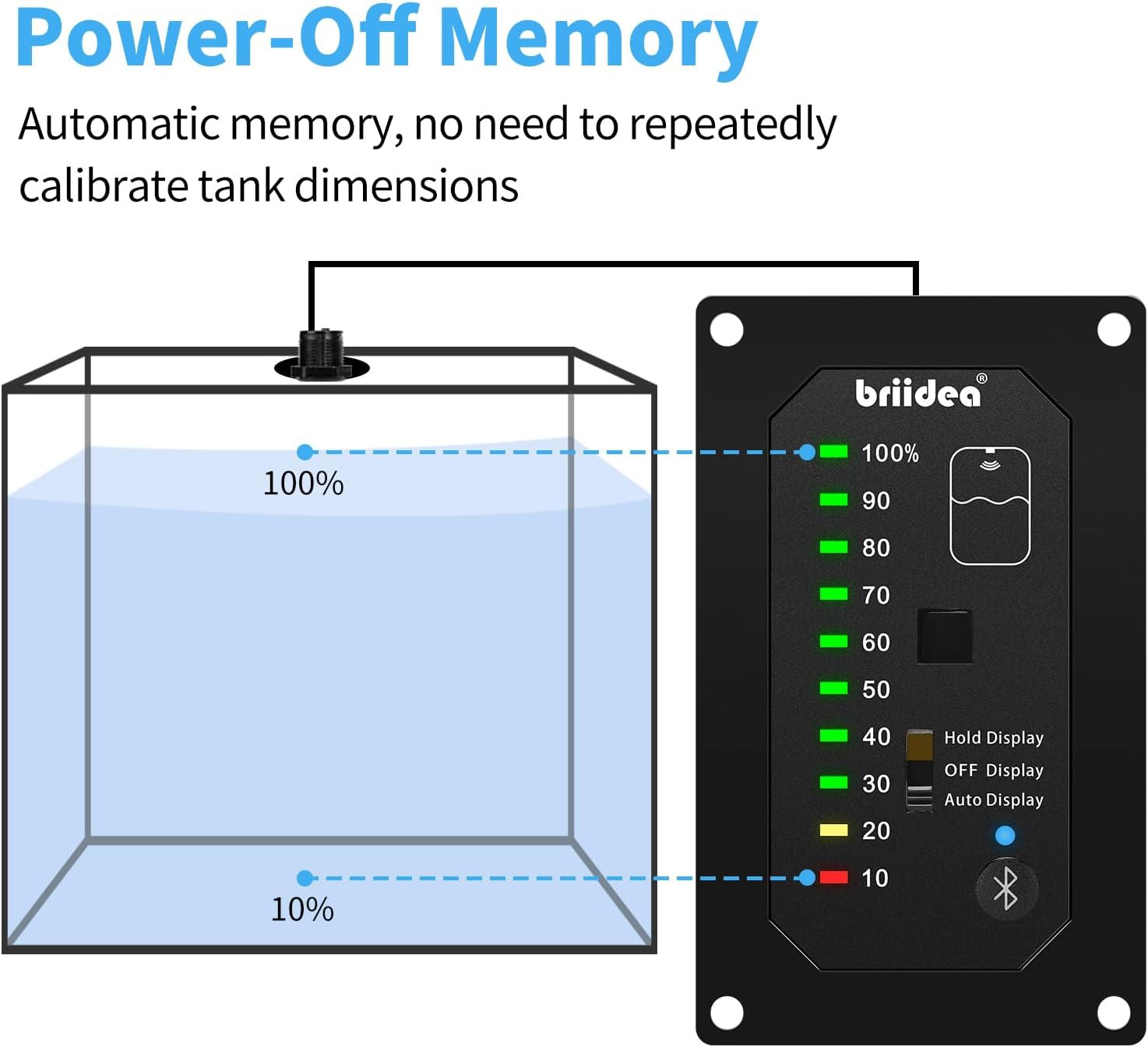 Power-Off Memory

Automatic memory, no need to repeatedly calibrate tank dimensions

100%

10%

briidea®

100%
90
80
70
60
50
40
30
20
10

Hold Display
OFF Display
Auto Display