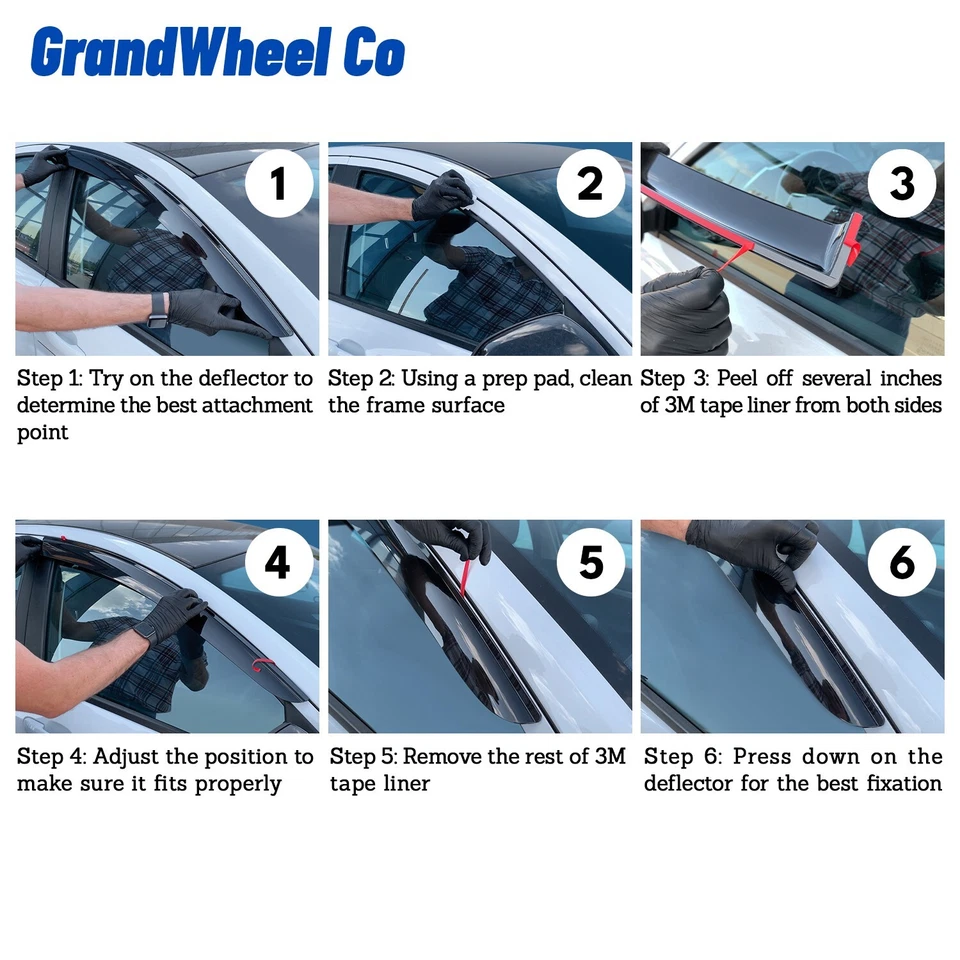 GrandWheel Co

1

Step 1: Try on the deflector to determine the best attachment point

2

Step 2: Using a prep pad, clean the frame surface

3

Step 3: Peel off several inches of 3M tape liner from both sides

4

Step 4: Adjust the position to make sure it fits properly

5

Step 5: Remove the rest of 3M tape liner

6

Step 6: Press down on the deflector for the best fixation