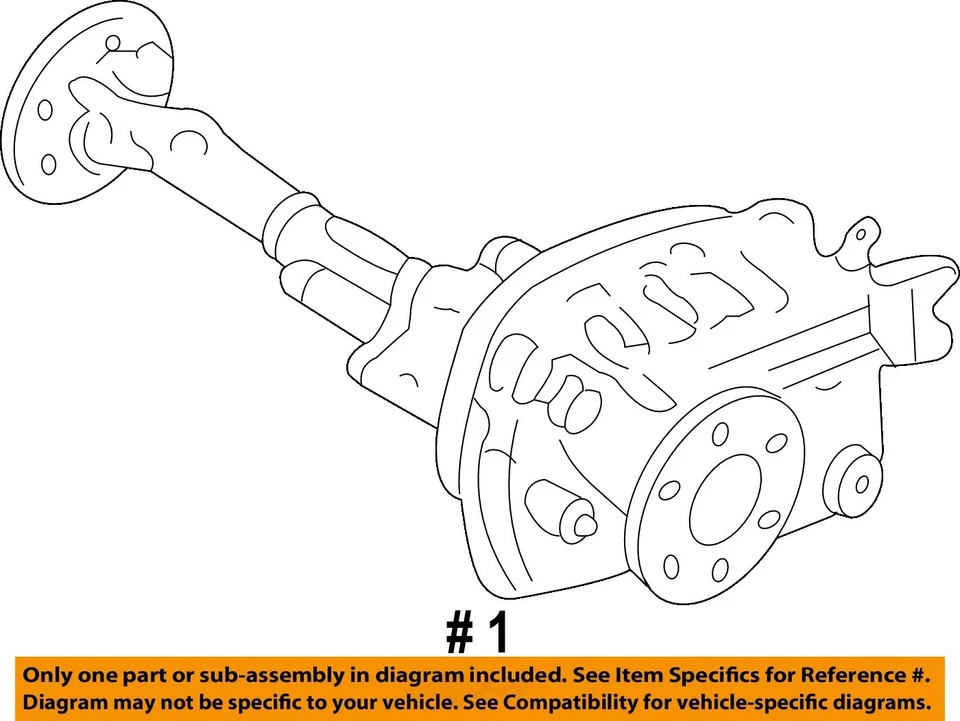 # 1

Only one part or sub-assembly in diagram included. See Item Specifics for Reference #.
Diagram may not be specific to your vehicle. See Compatibility for vehicle-specific diagrams.