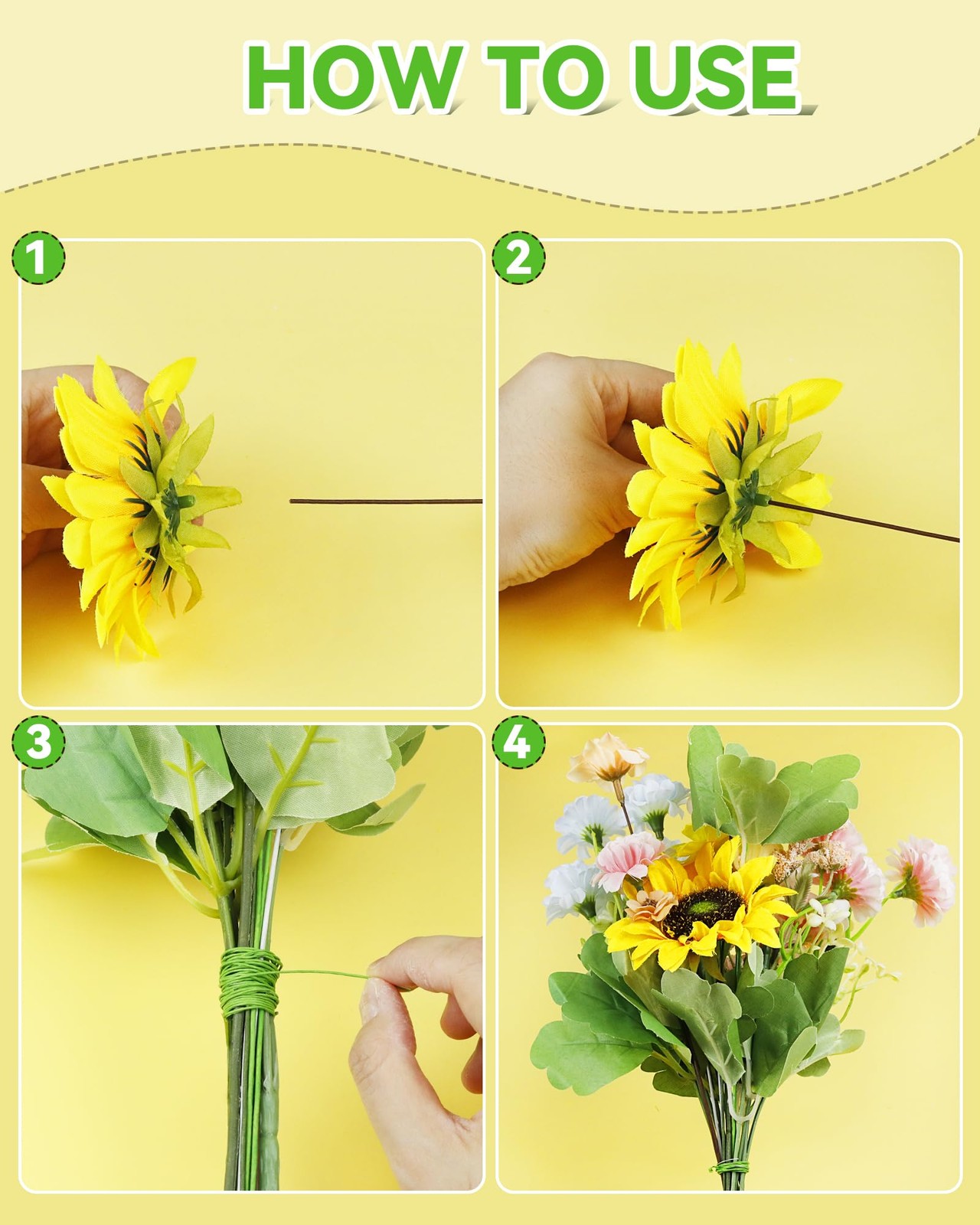 HOW TO USE

1

2

3

4