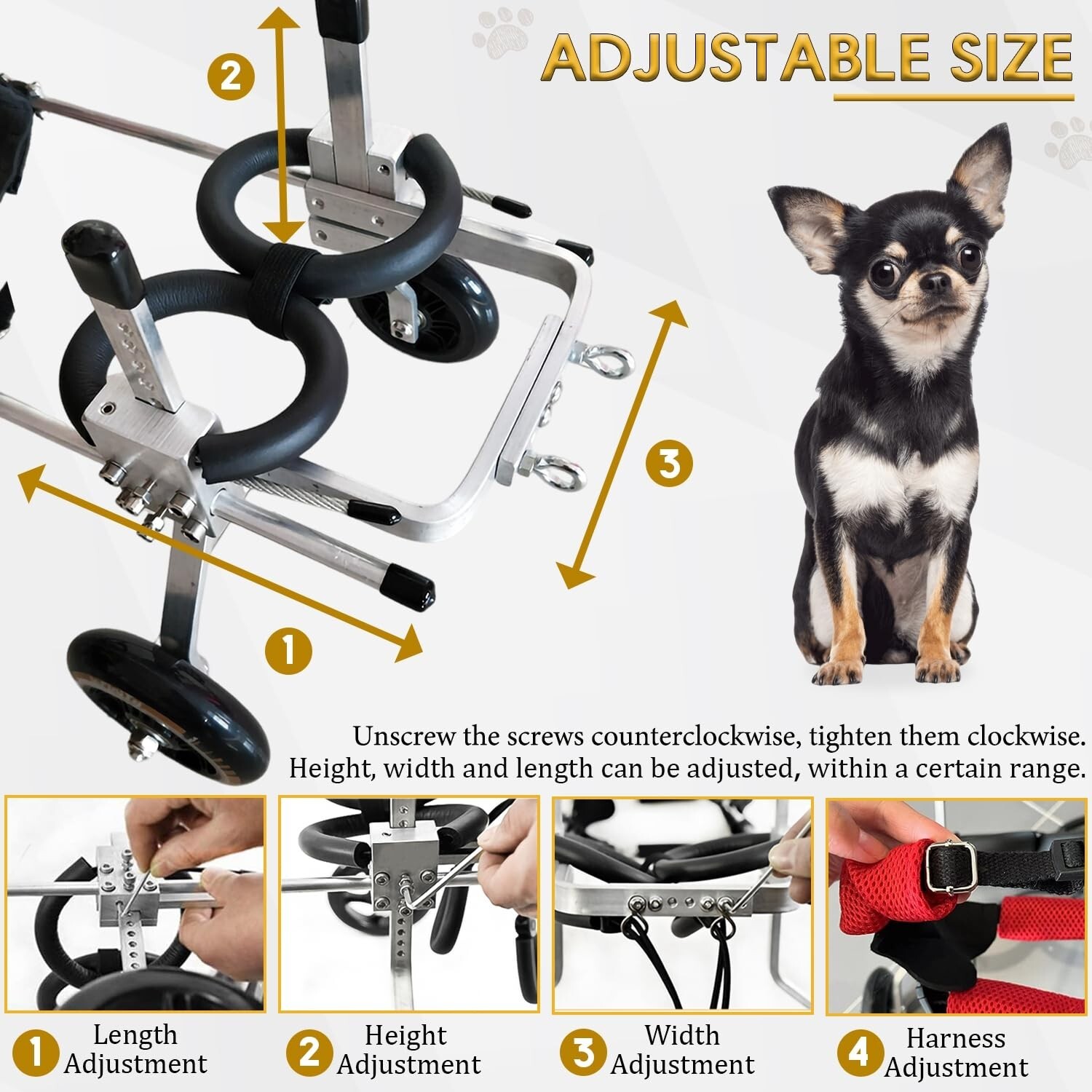 ADJUSTABLE SIZE

2

3

1

Unscrew the screws counterclockwise, tighten them clockwise. Height, width and length can be adjusted, within a certain range.

1 Length Adjustment

2 Height Adjustment

3 Width Adjustment

4 Harness Adjustment