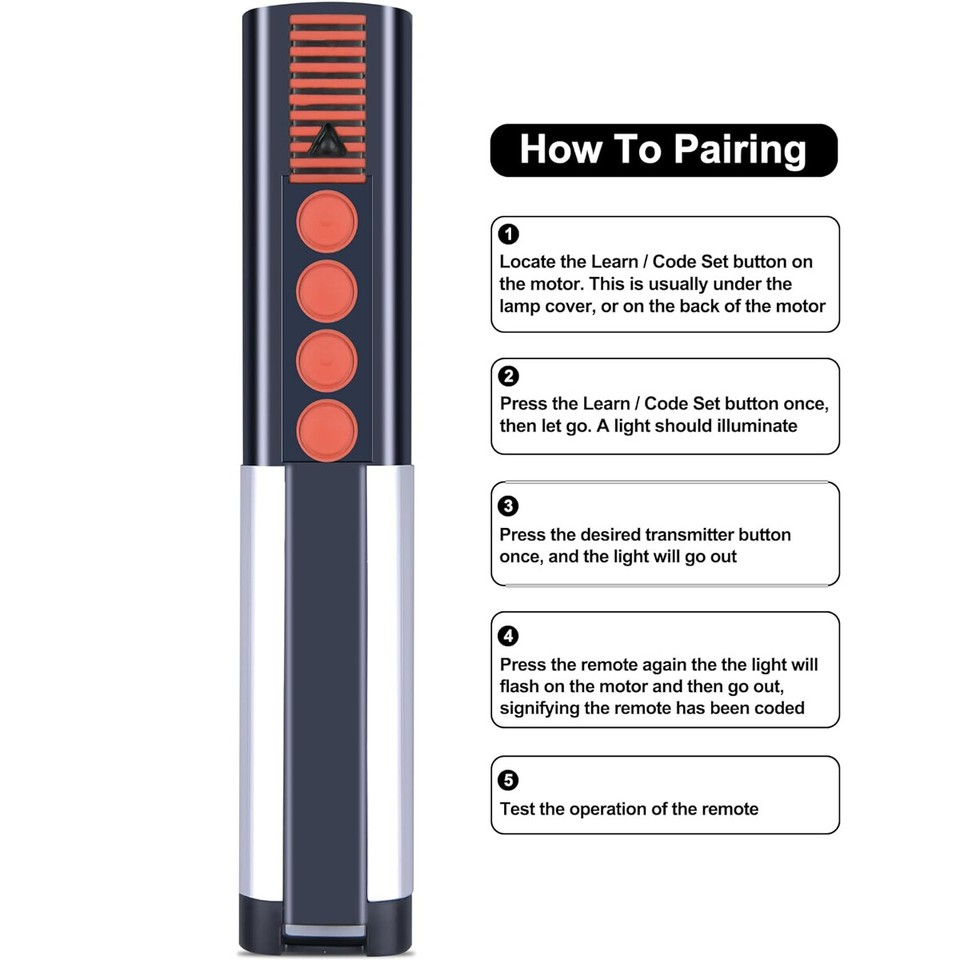 How To Pairing

1
Locate the Learn / Code Set button on the motor. This is usually under the lamp cover, or on the back of the motor

2
Press the Learn / Code Set button once, then let go. A light should illuminate

3
Press the desired transmitter button once, and the light will go out

4
Press the remote again the the light will flash on the motor and then go out, signifying the remote has been coded

5
Test the operation of the remote