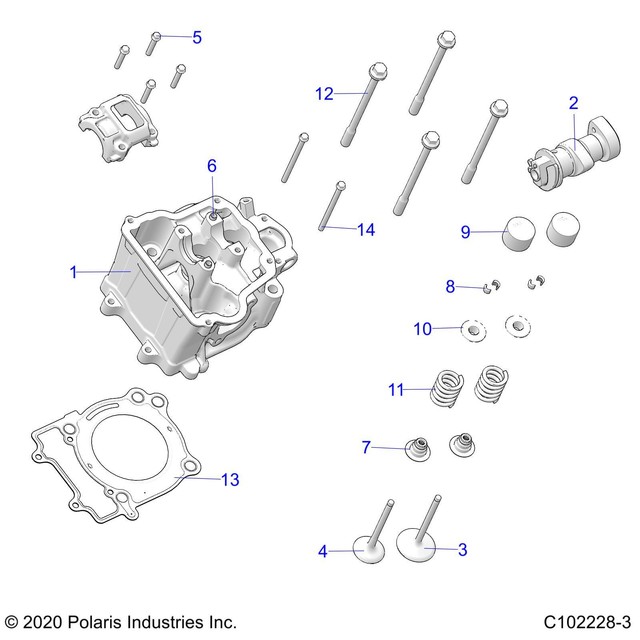 5
12
2
6
14
9
1
8
10
11
7
13
4
3
© 2020 Polaris Industries Inc.
C102228-3