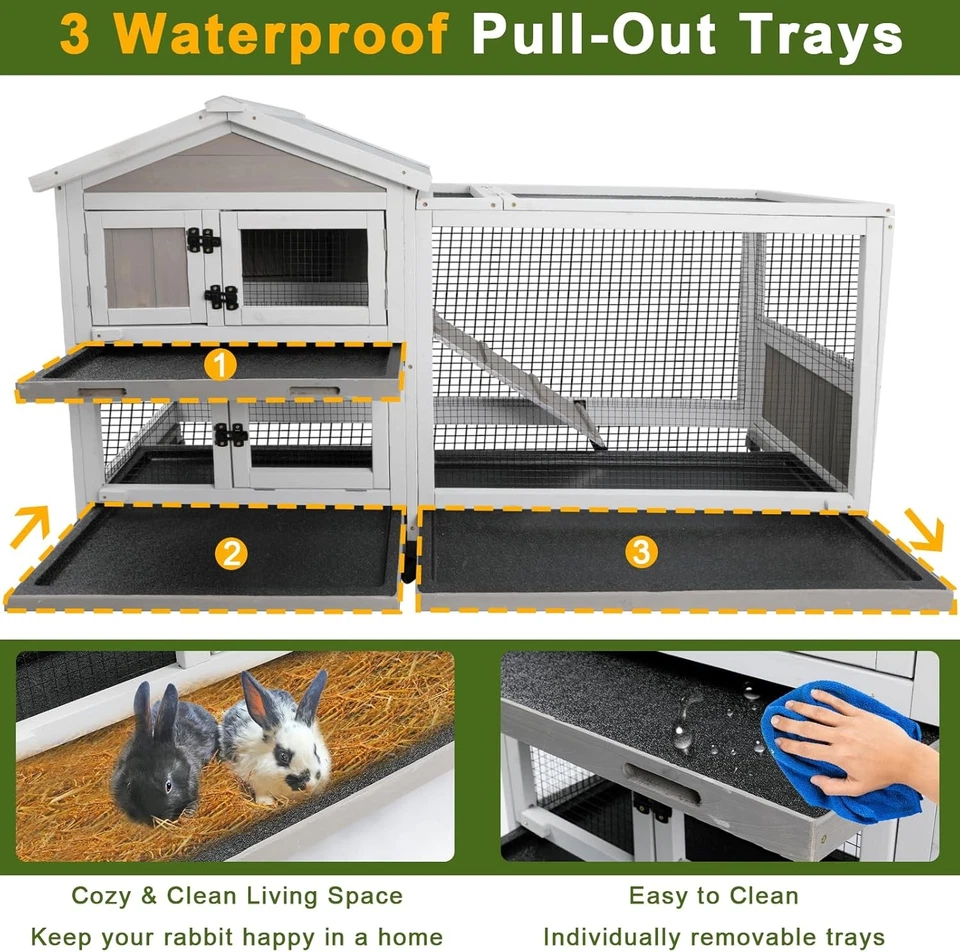 3 Waterproof Pull-Out Trays

1

2

3

Cozy & Clean Living Space

Keep your rabbit happy in a home

Easy to Clean

Individually removable trays