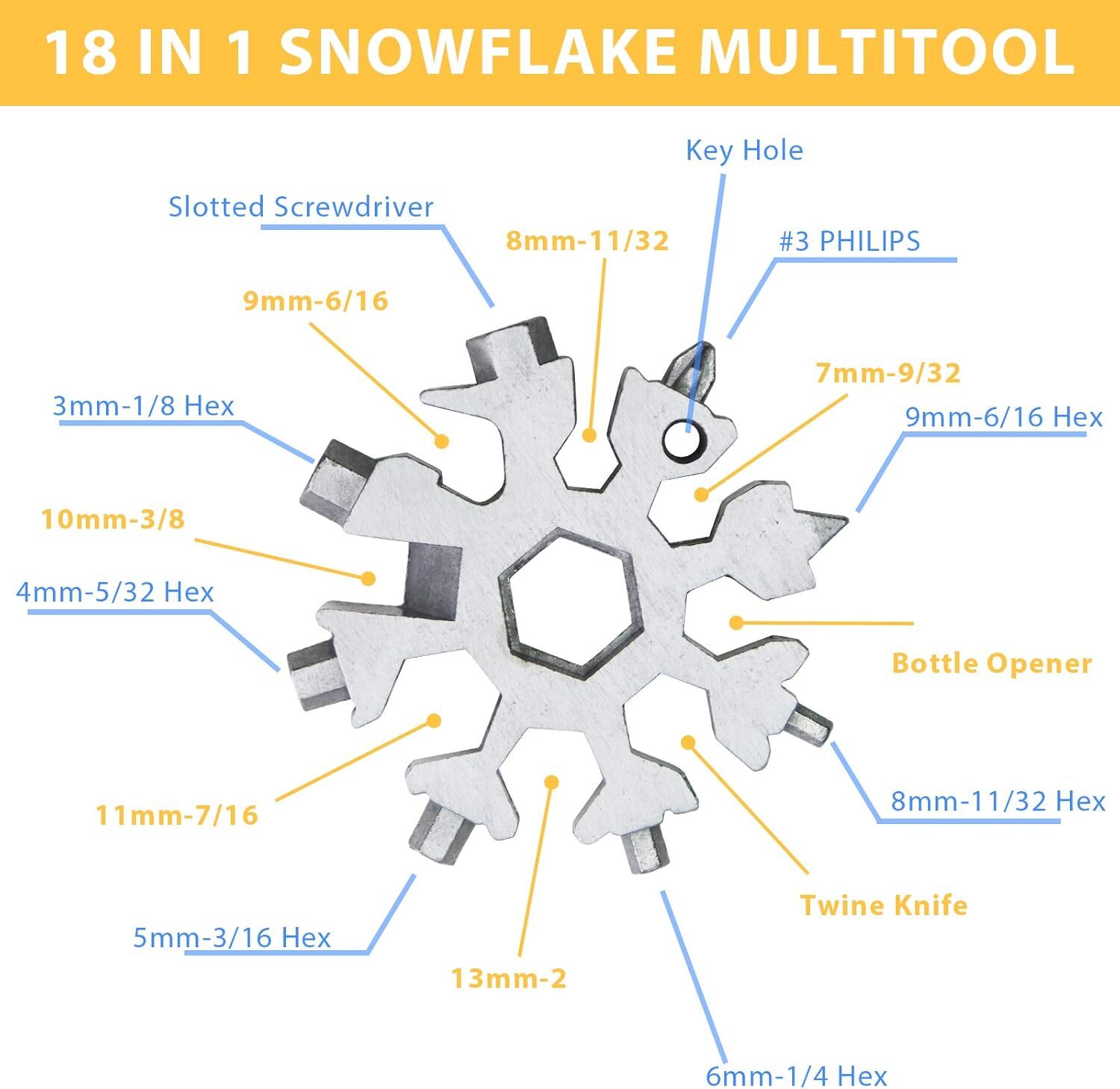 18 IN 1 SNOWFLAKE MULTITOOL

Key Hole

Slotted Screwdriver

8mm-11/32

#3 PHILIPS

9mm-6/16

7mm-9/32

3mm-1/8 Hex

9mm-6/16 Hex

10mm-3/8

4mm-5/32 Hex

Bottle Opener

11mm-7/16

8mm-11/32 Hex

Twine Knife

5mm-3/16 Hex

13mm-2

6mm-1/4 Hex