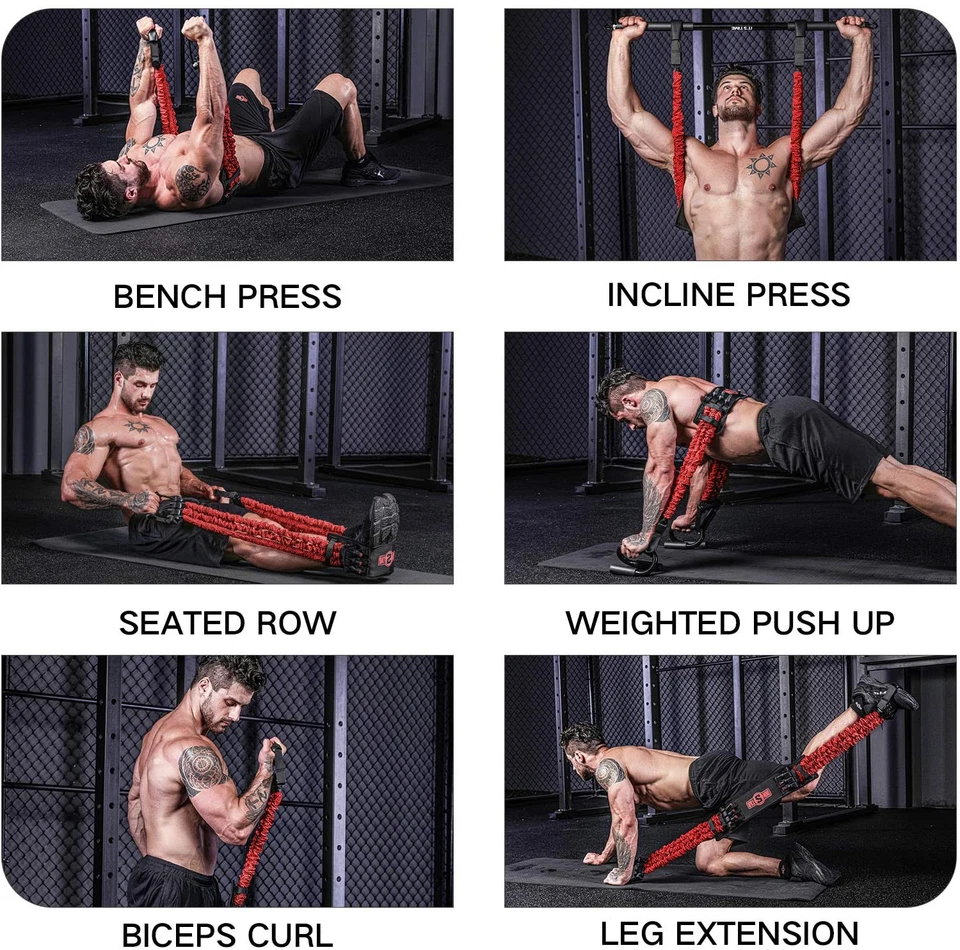 BENCH PRESS

INCLINE PRESS

SEATED ROW

WEIGHTED PUSH UP

BICEPS CURL

LEG EXTENSION