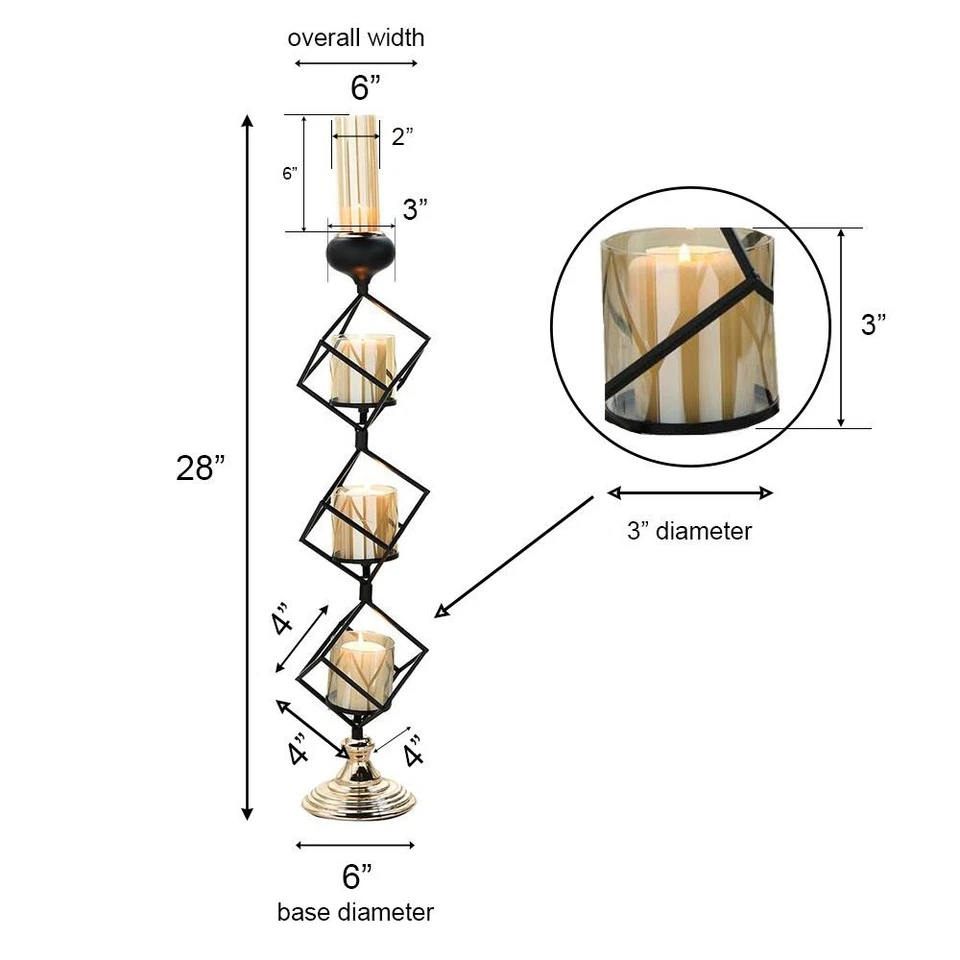 overall width
6”
2”
6”
3”
28”
3”
3” diameter
4”
4”
4”
6”
base diameter