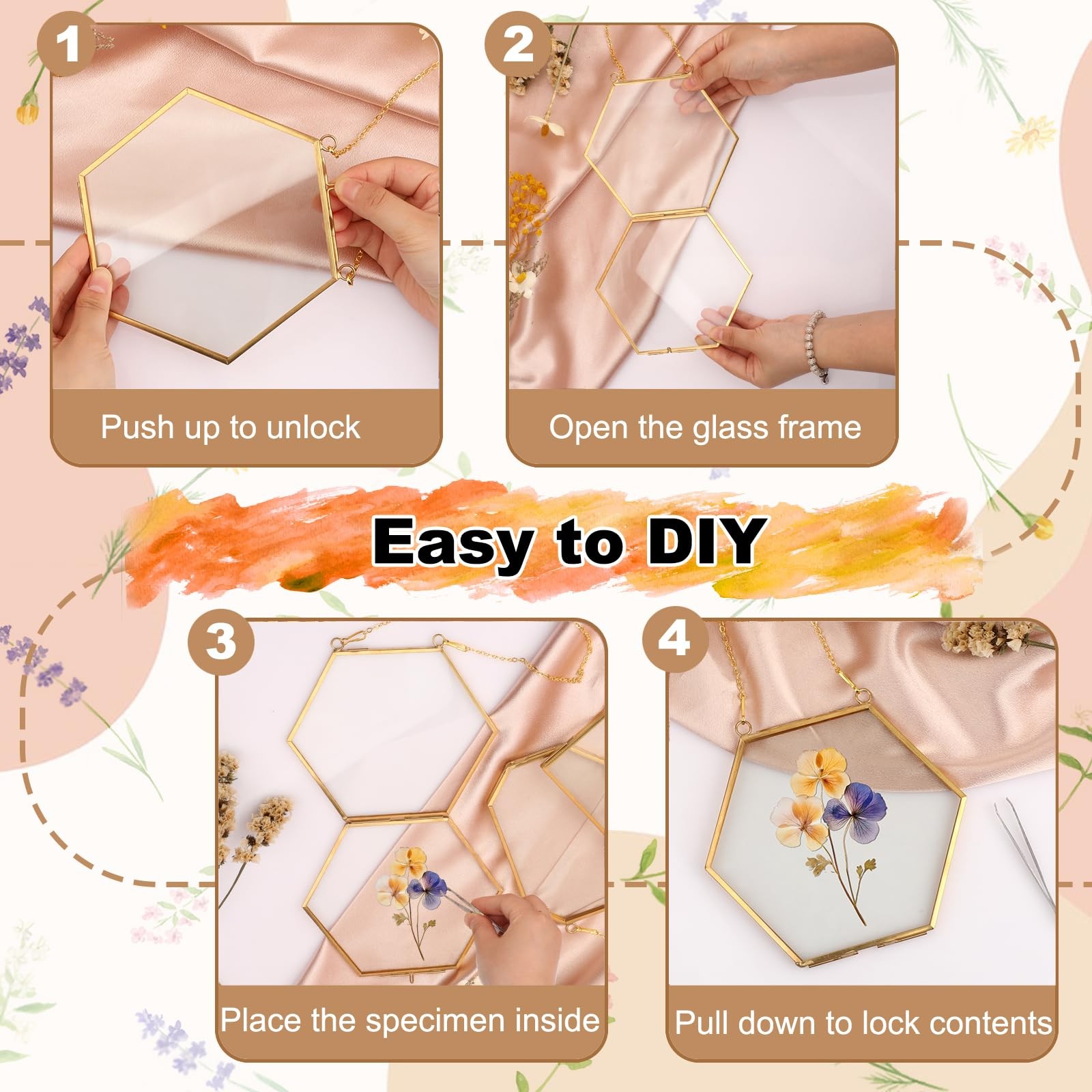 1

Push up to unlock

2

Open the glass frame

Easy to DIY

3

Place the specimen inside

4

Pull down to lock contents